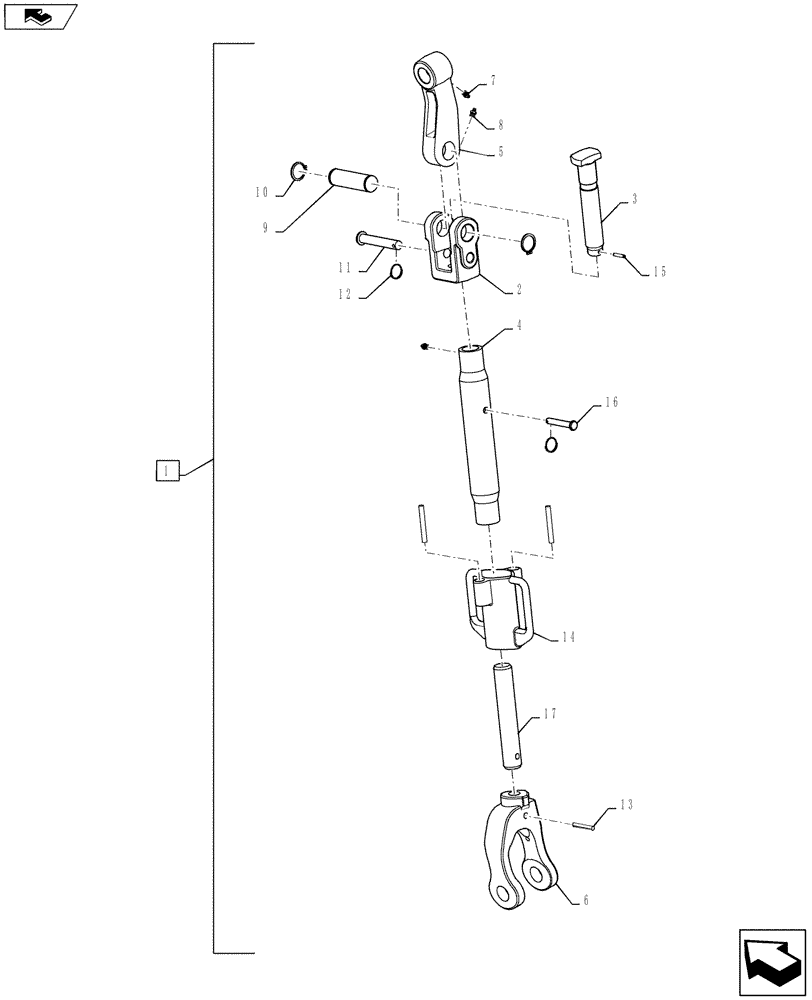 7
8
5
10
9
3
11
12
2
15
4
16
1
14
17
13
6