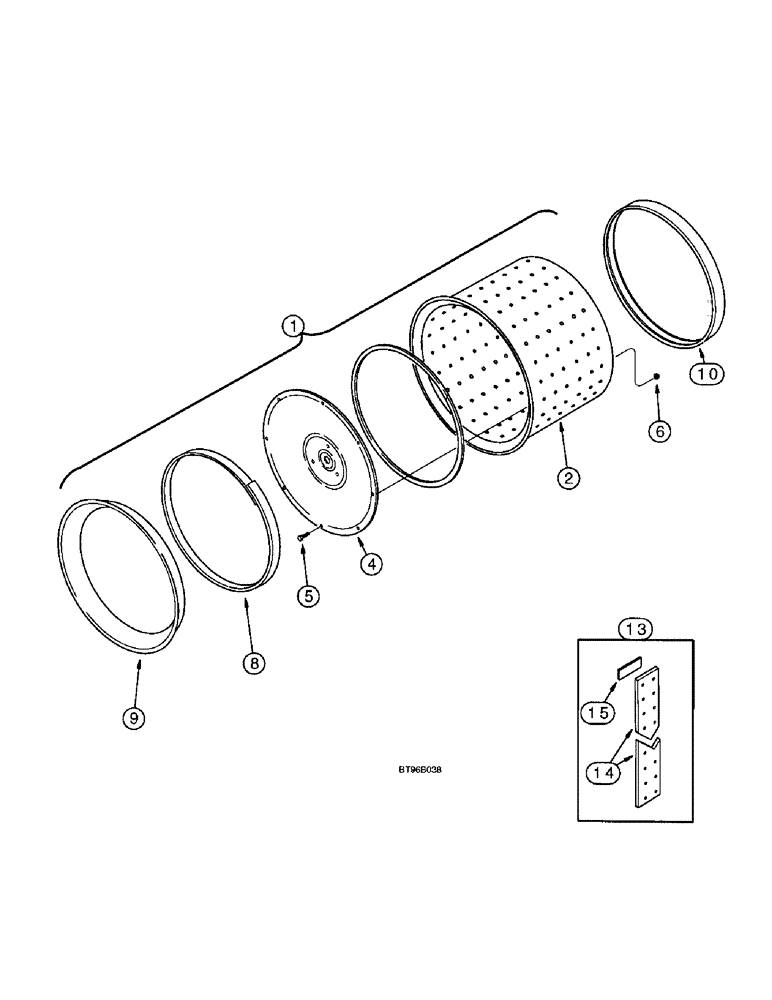 1
10
6
2
4
5
8
9
13
15
14
BT96B038