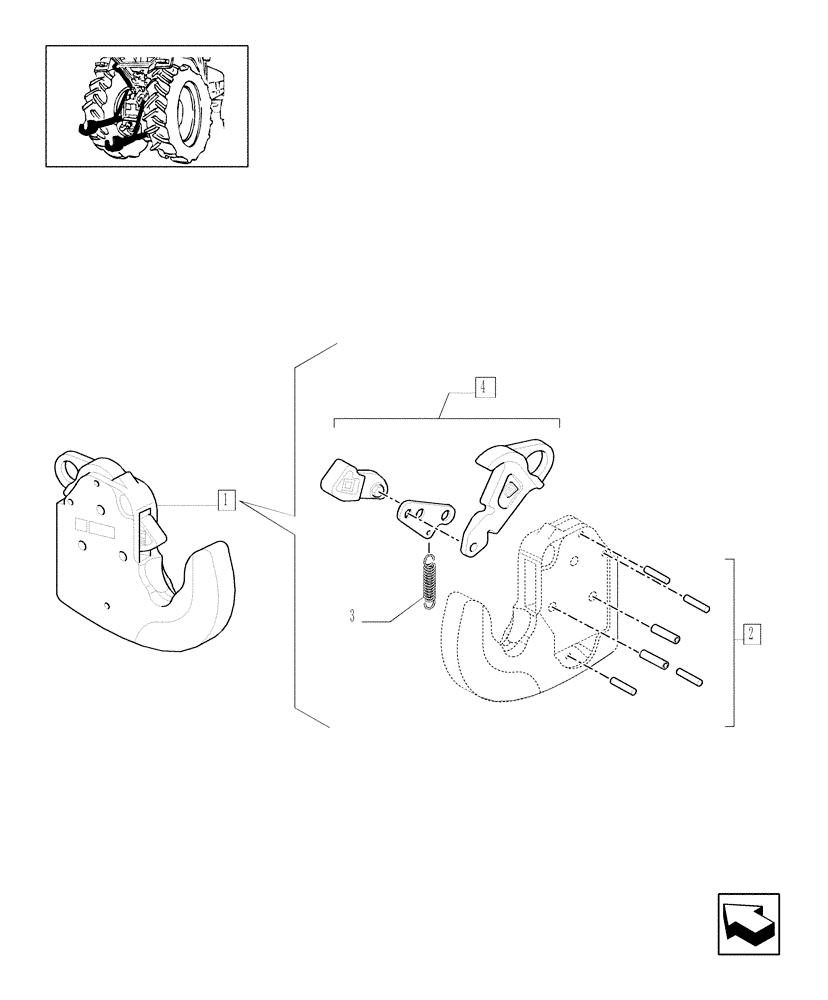 4
1
3
2