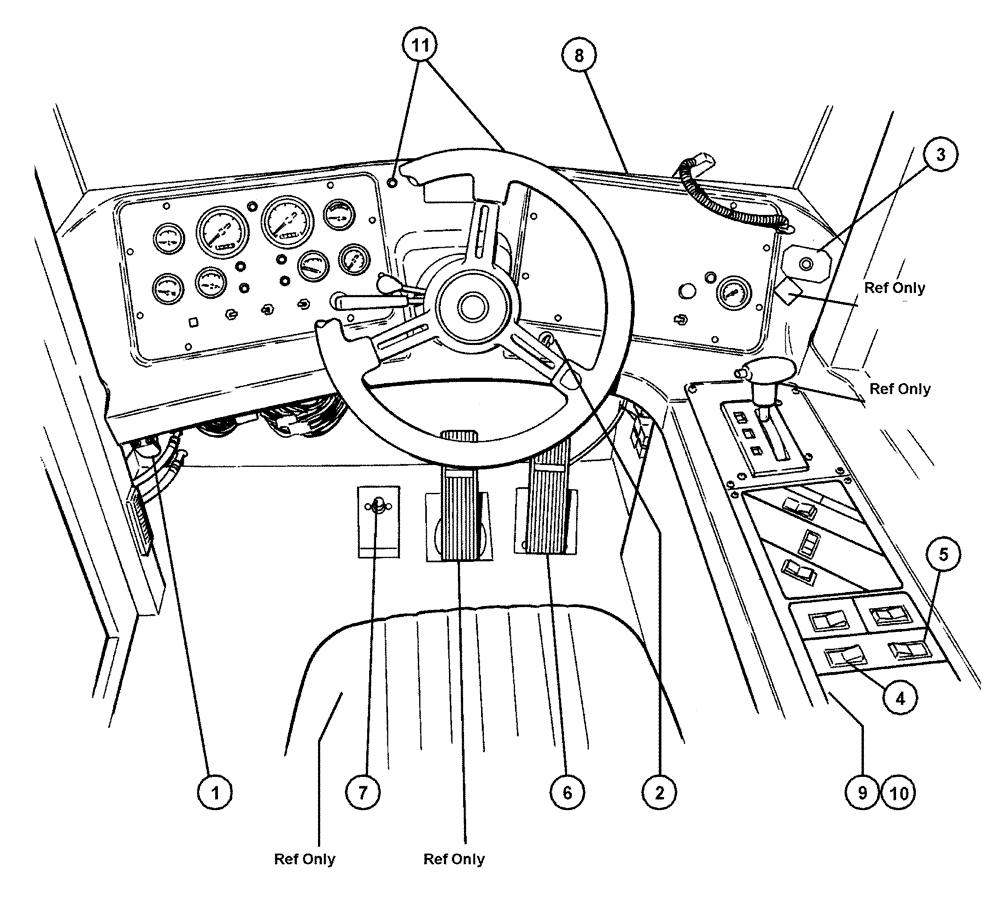 11
8
3
Ref Only
Ref Only
5
4
1
7
6
2
9
10
Ref Only
Ref Only