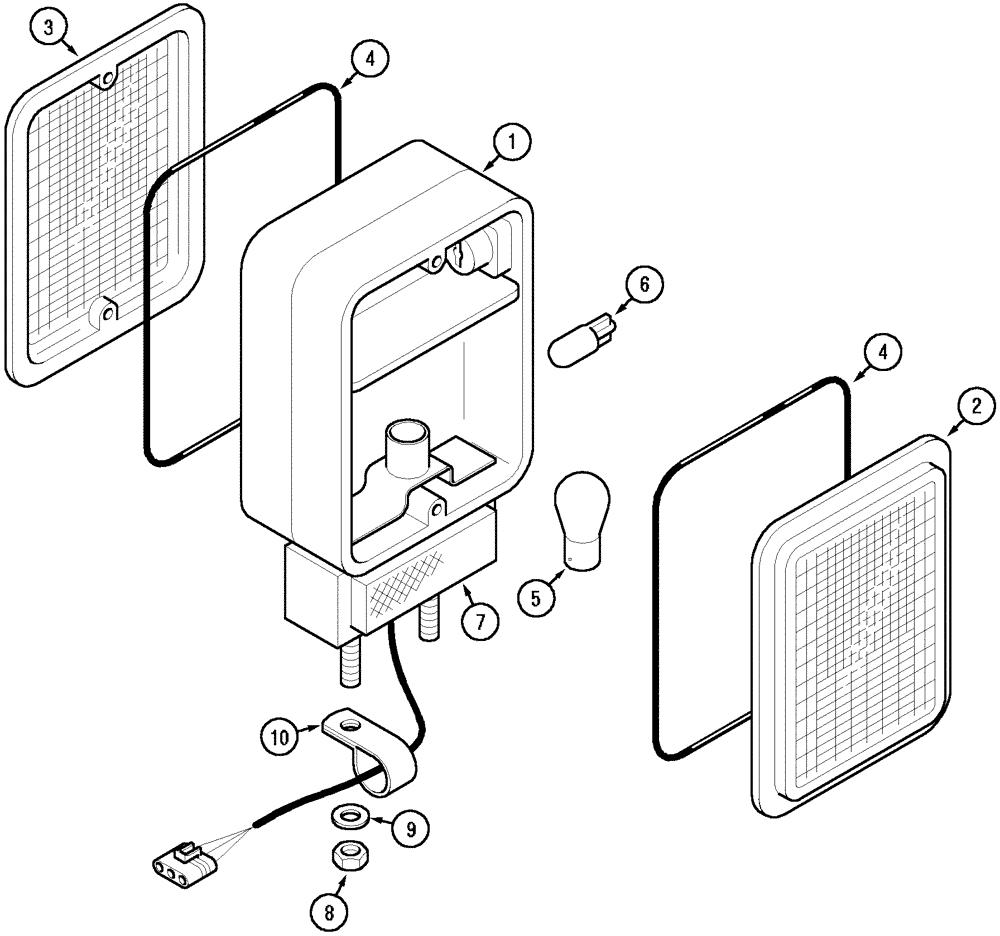 3
4
1
6
4
2
5
7
10
9
8