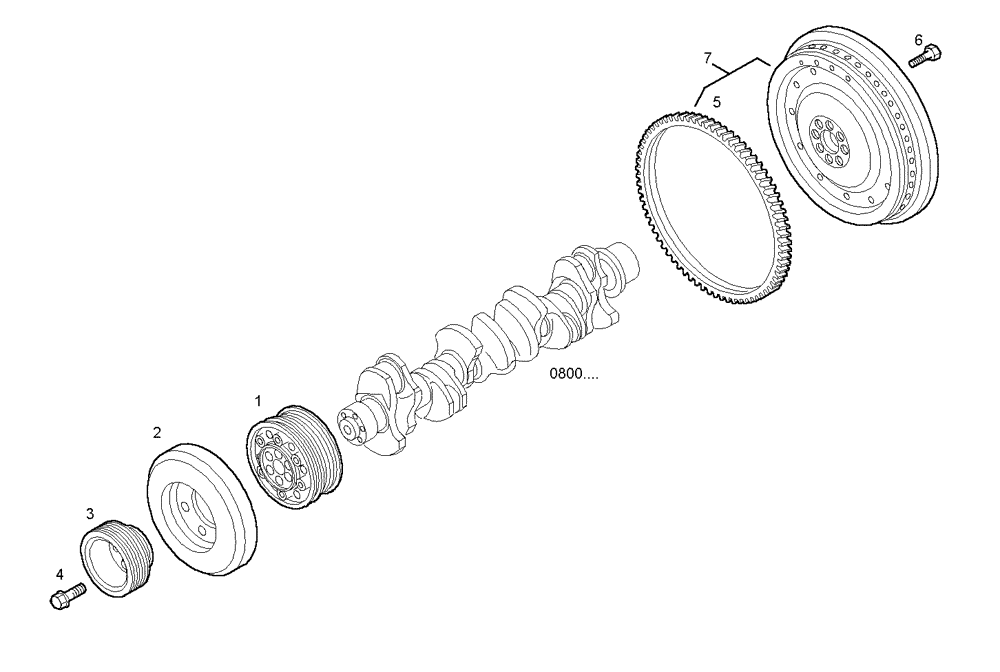 7
6
5
0800....
1
2
3
4