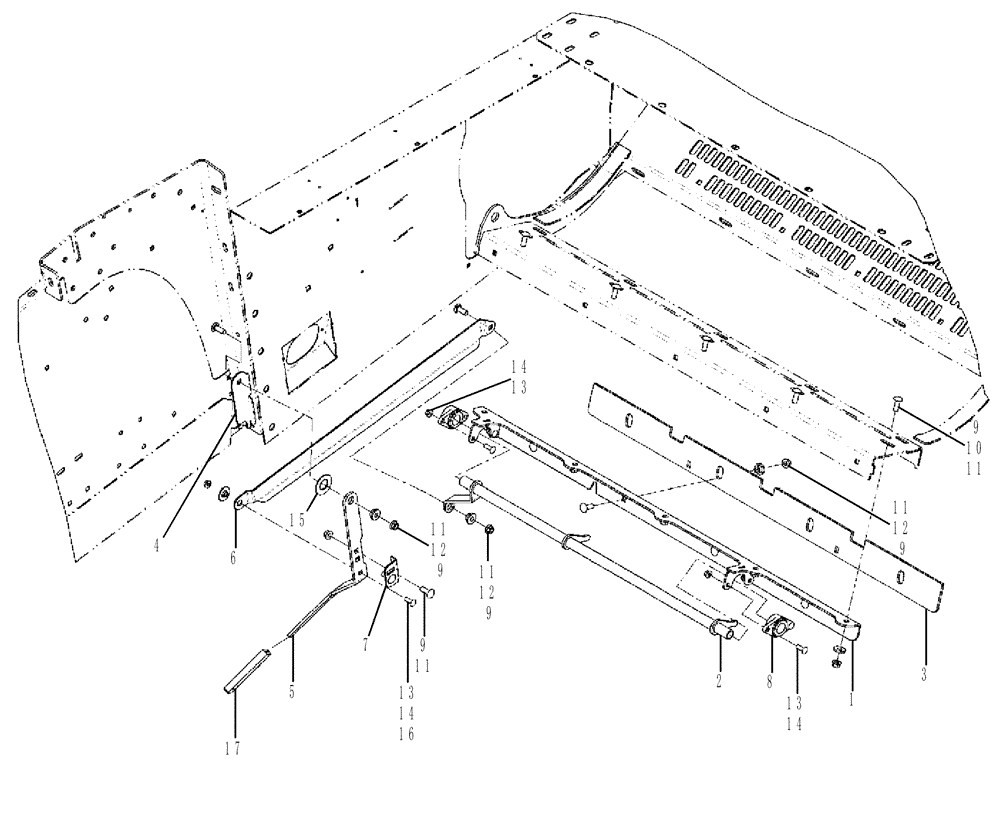 14
13
9
10
11
11
12
9
4
6
15
11
12
9
11
12
9
7
9
11
13
14
16
5
17
2
8
13
14
1
3