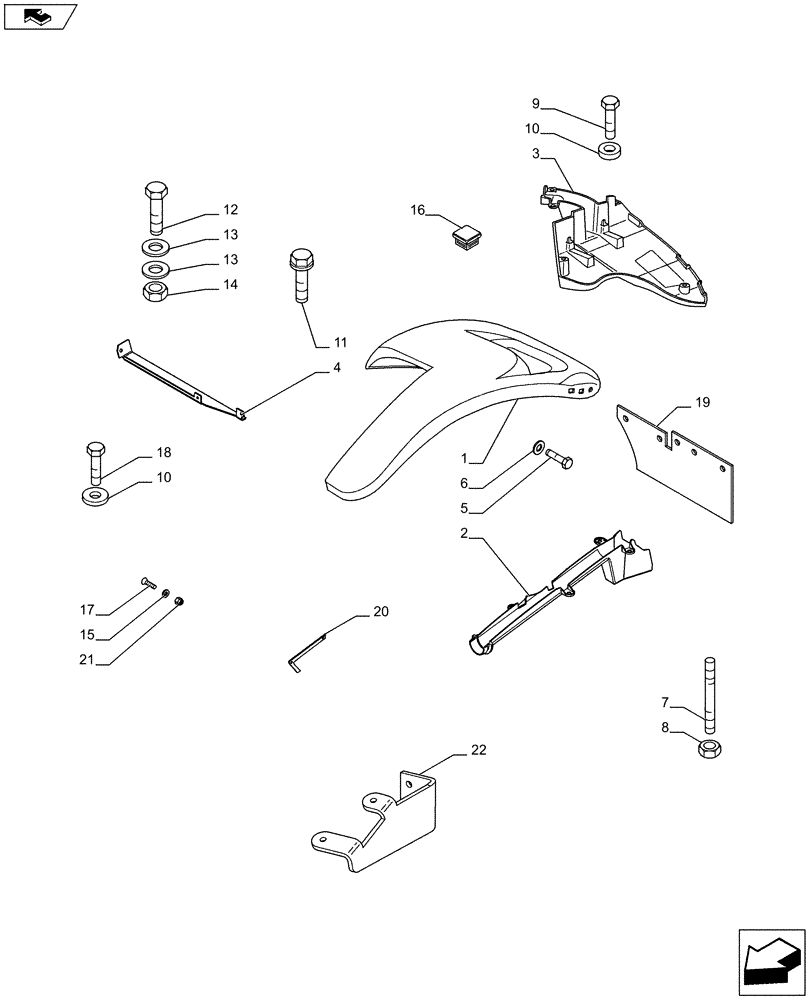 9
10
3
16
12
13
13
14
11
4
19
18
10
1
6
5
2
17
15
21
20
7
8
22