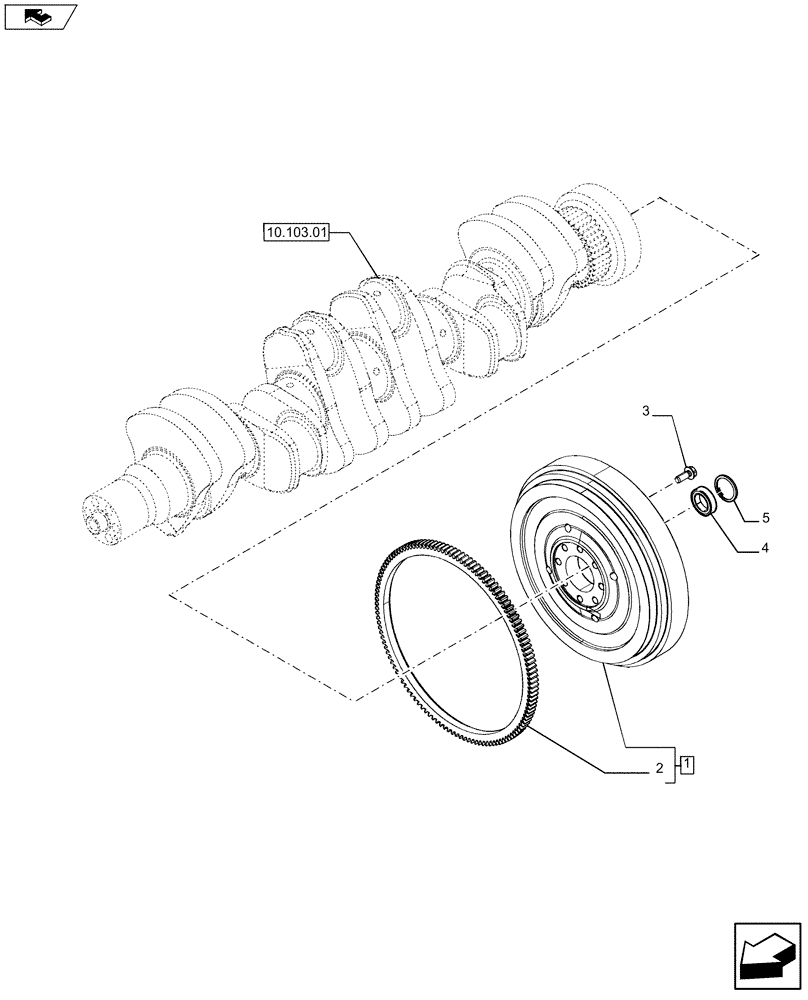 10.103.01

3

5

4

2

1