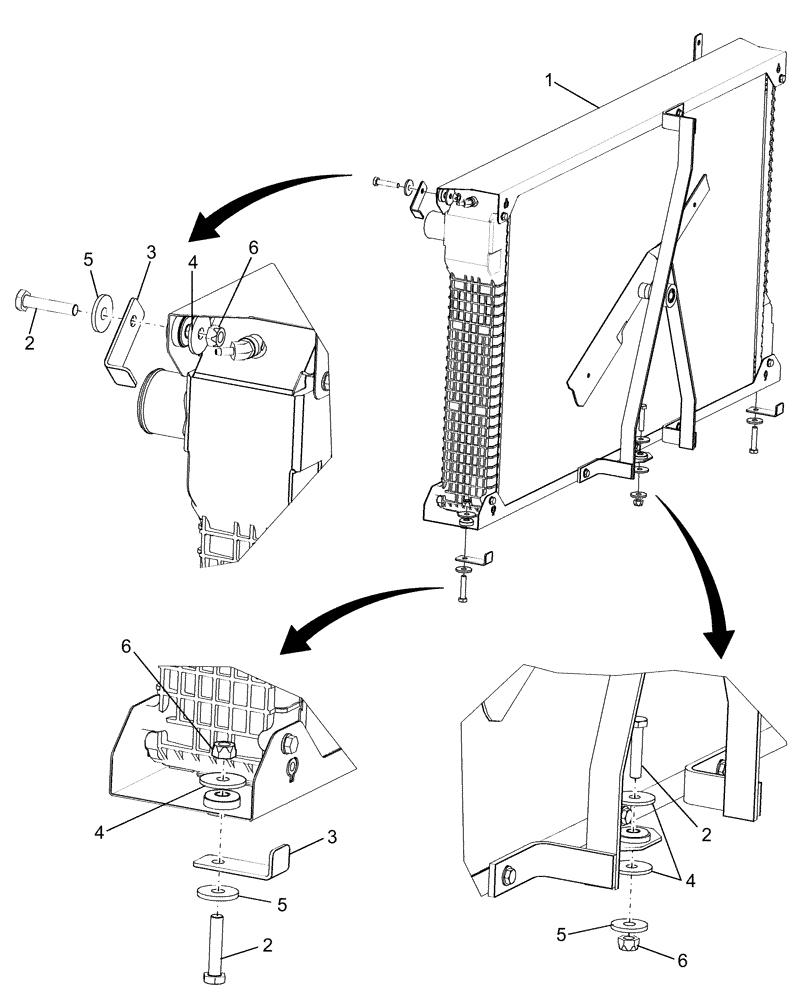 1

5 3 4 6

2

6

4

3

5

2

2

4

5

6