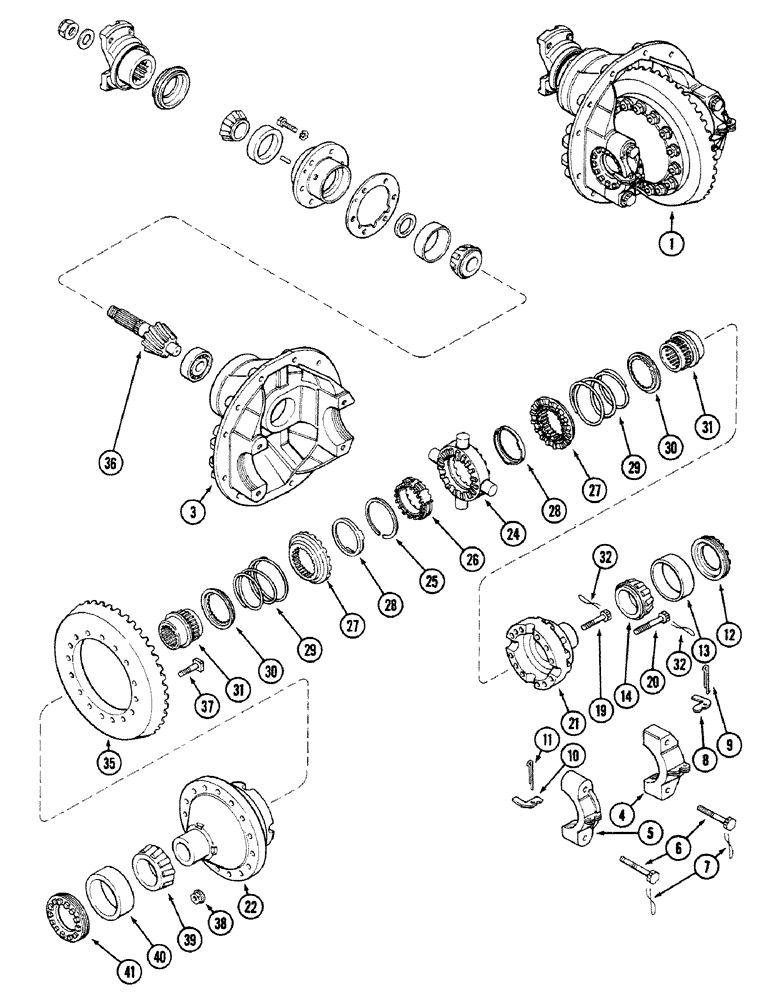 1
36
3
31
30
29
27
28
24
26
25
28
27
29
30
31
37
35
32
12
13
32
20
14
19
21
9
8
11
10
4
5
6
7
22
38
39
40
41