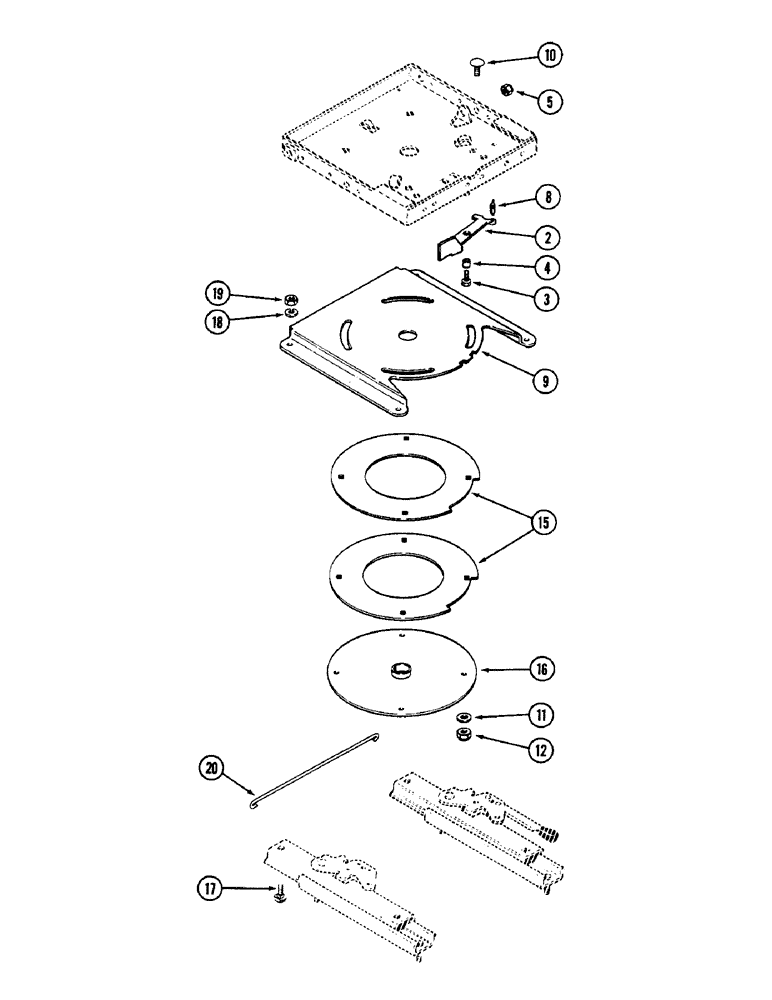 10
5
8
2
4
3
19
18
9
15
16
11
12
20
17