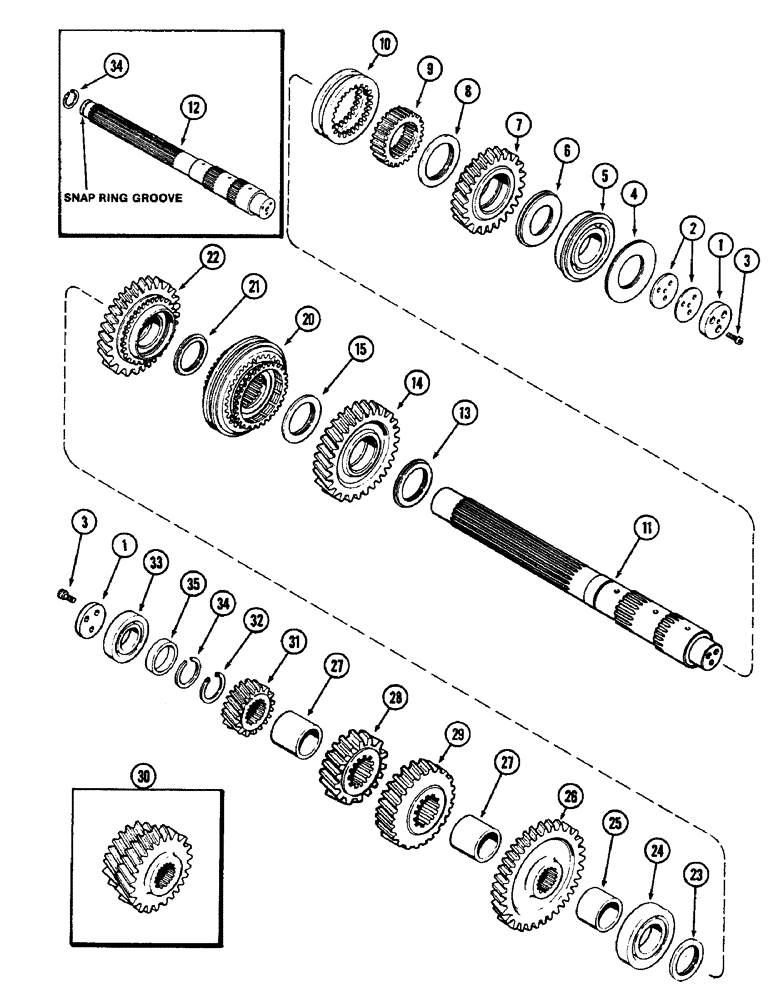 34
12
SNAP RING GROOVE
10
9
8
7
6
5
4
2
1
3
22
21
20
15
14
13
11
3
1
33
35
34
32
31
27
28
29
27
26
25
24
23
30