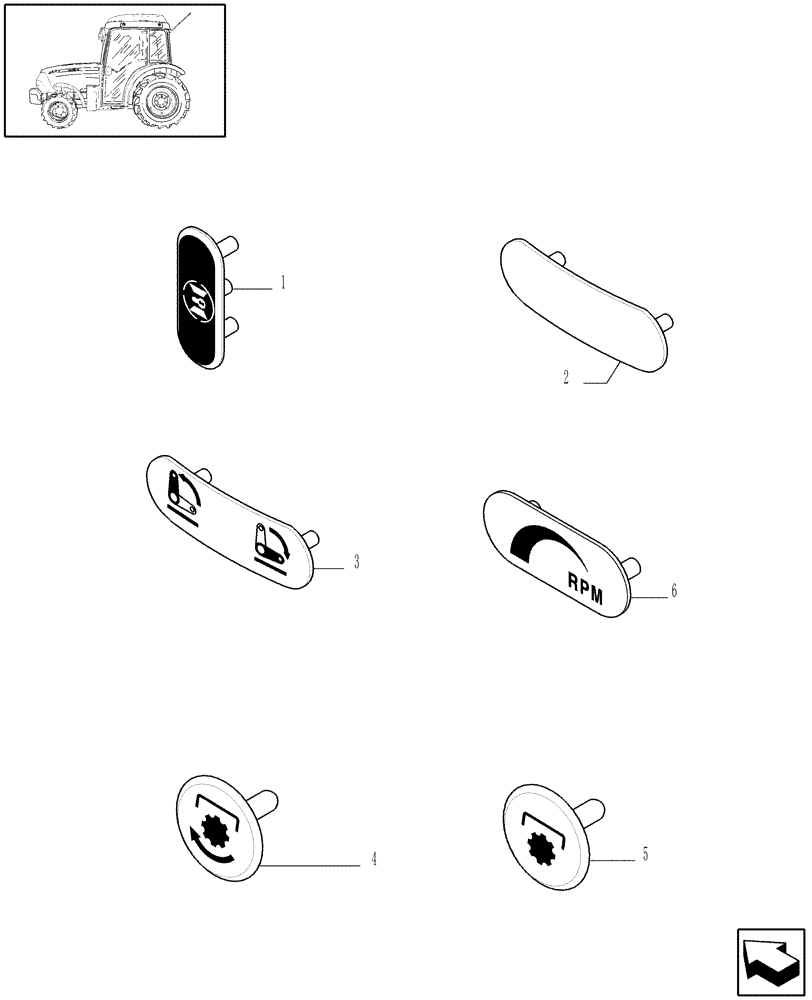 1
2
3
RPM
6
4
5