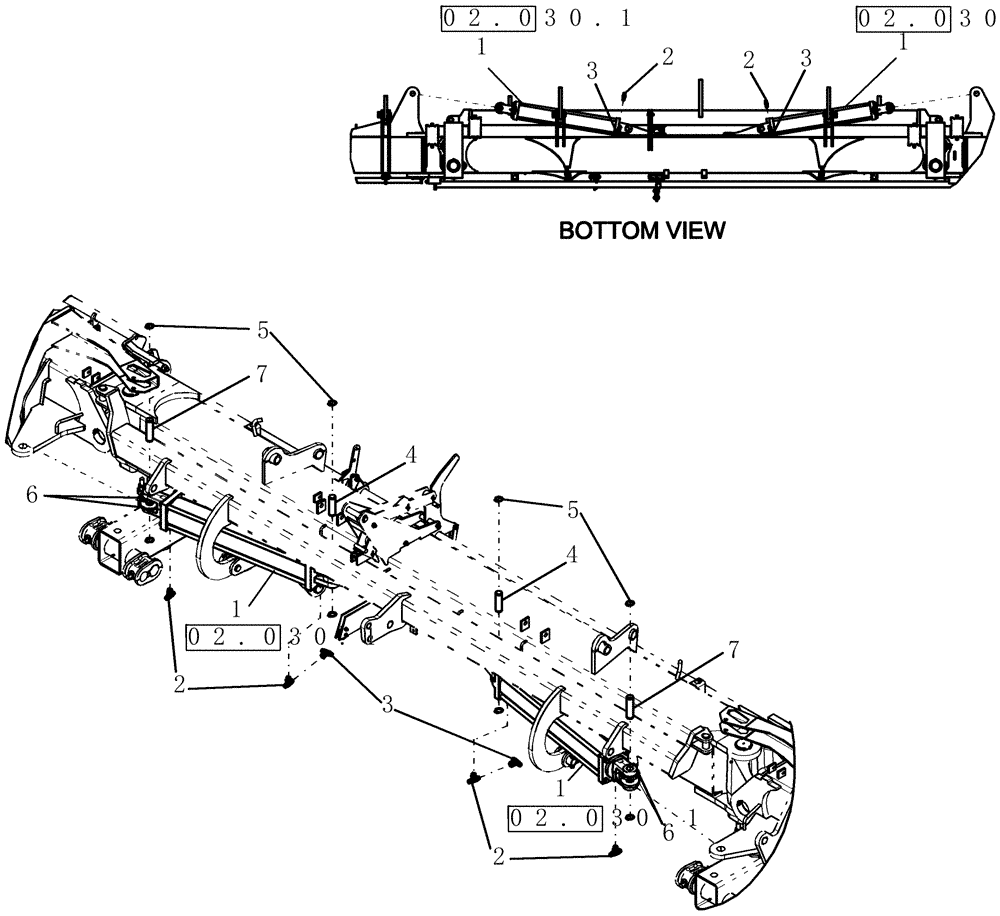 02.030.1
02.030
1
3
2
2
3
1
BOTTOM VIEW
5
7
4
6
5
4
1
02.030
7
2
3
1
02.030.1
6
2