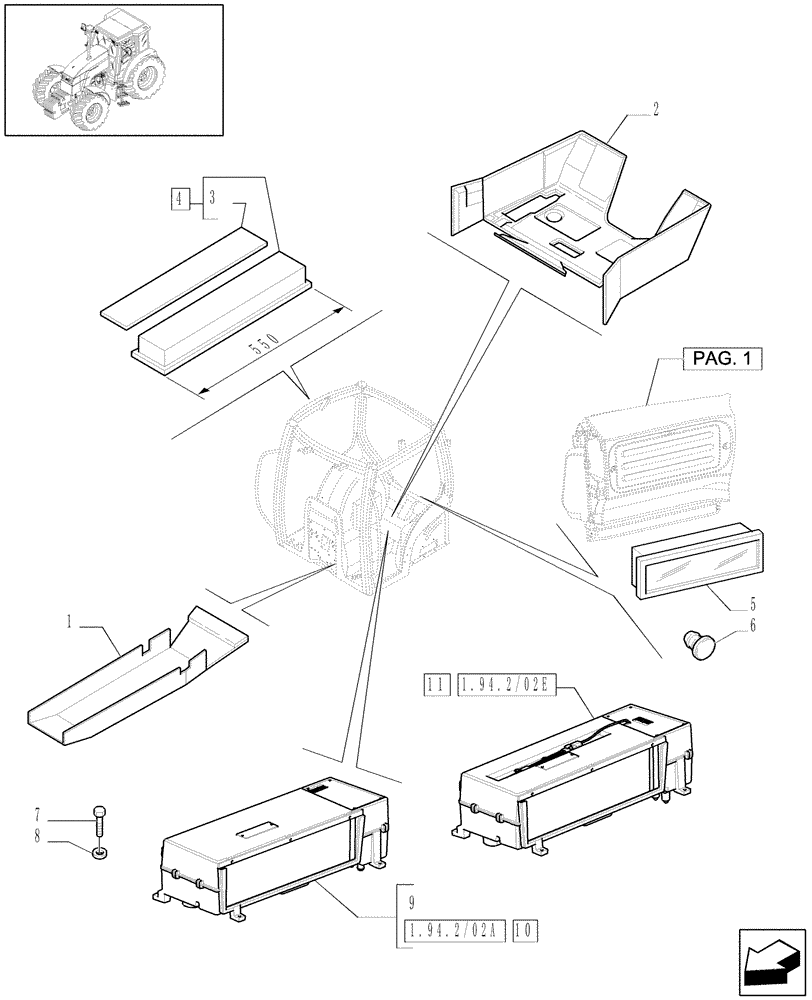 4
3
550
2
PAG. 1
5
6
1
11
1.94.2/02E
7
8
9
1.94.2/02A
10