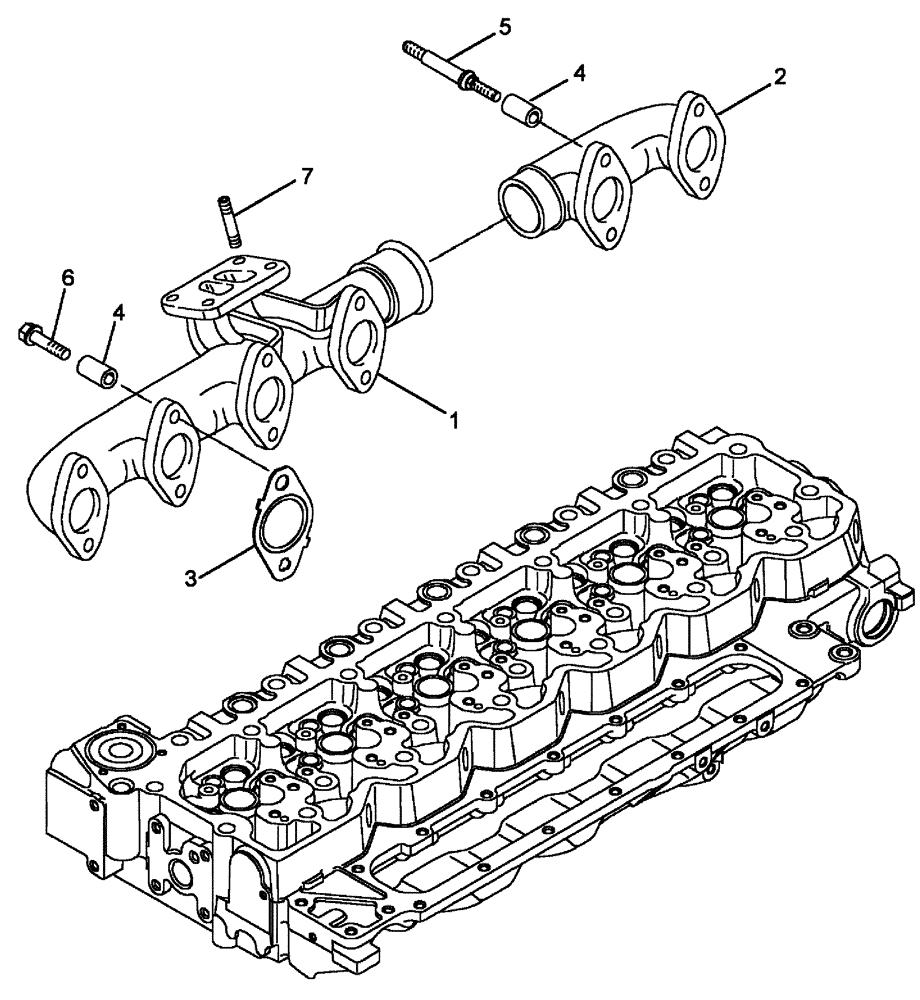 5
4
2
7
6
4
1
3