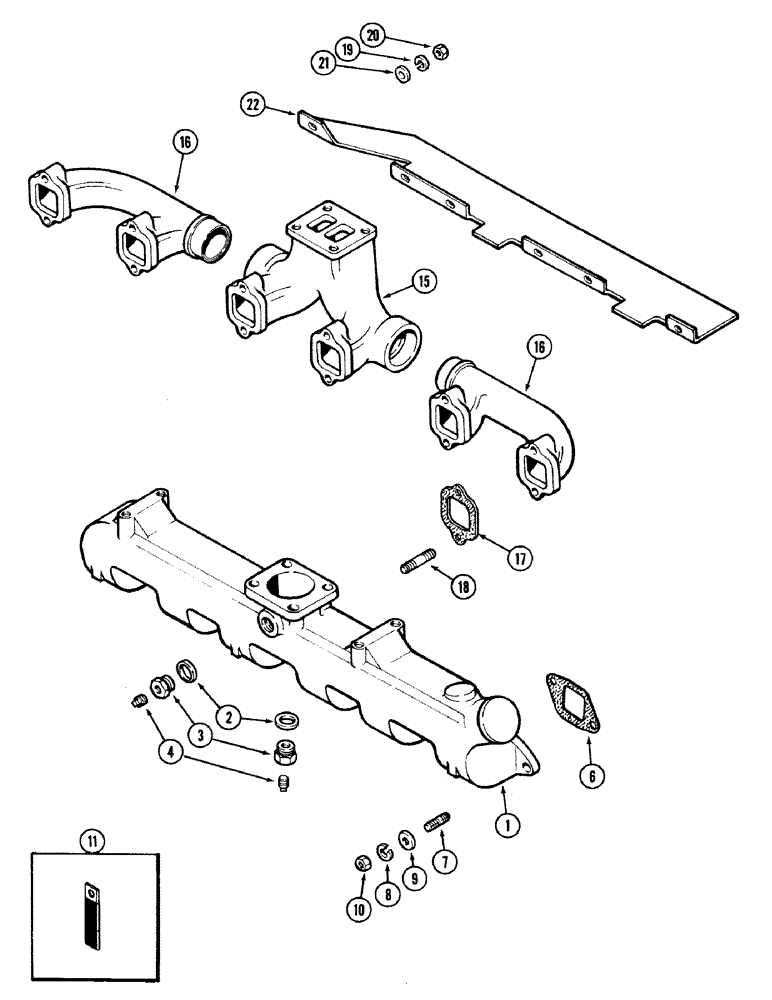 20
19
21
22
16
15
16
17
18
2
3
4
6
1
7
9
8
10
11