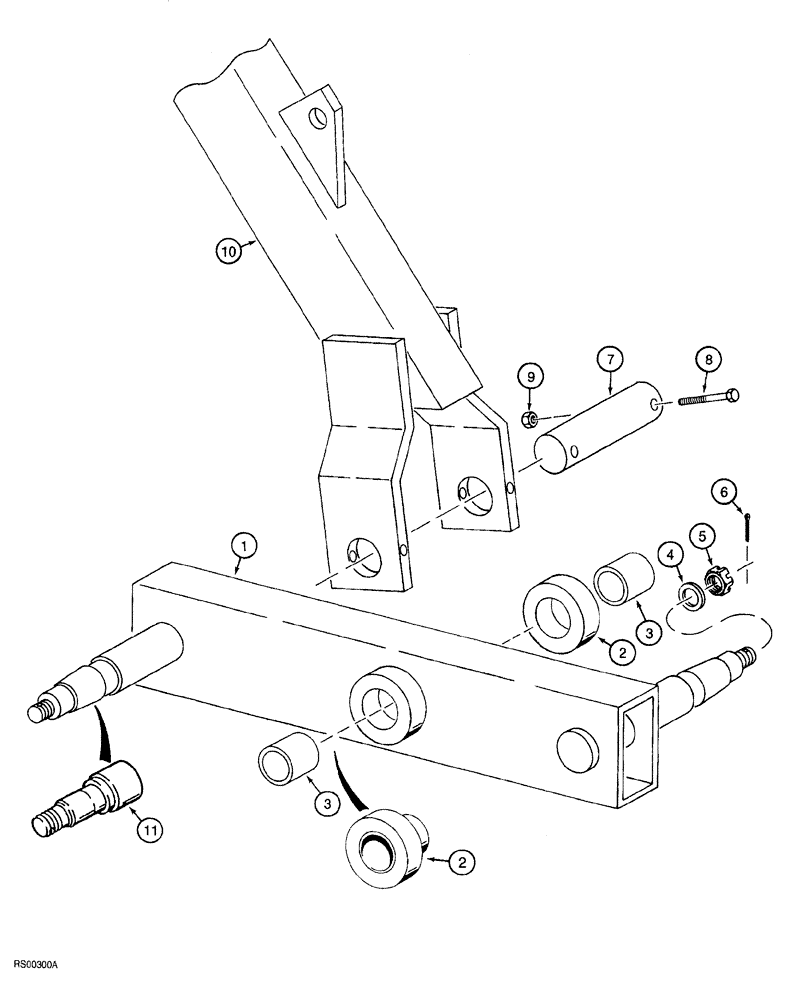 10
9
7
8
6
1
4
5
3
2
3
11
2
RS00300A