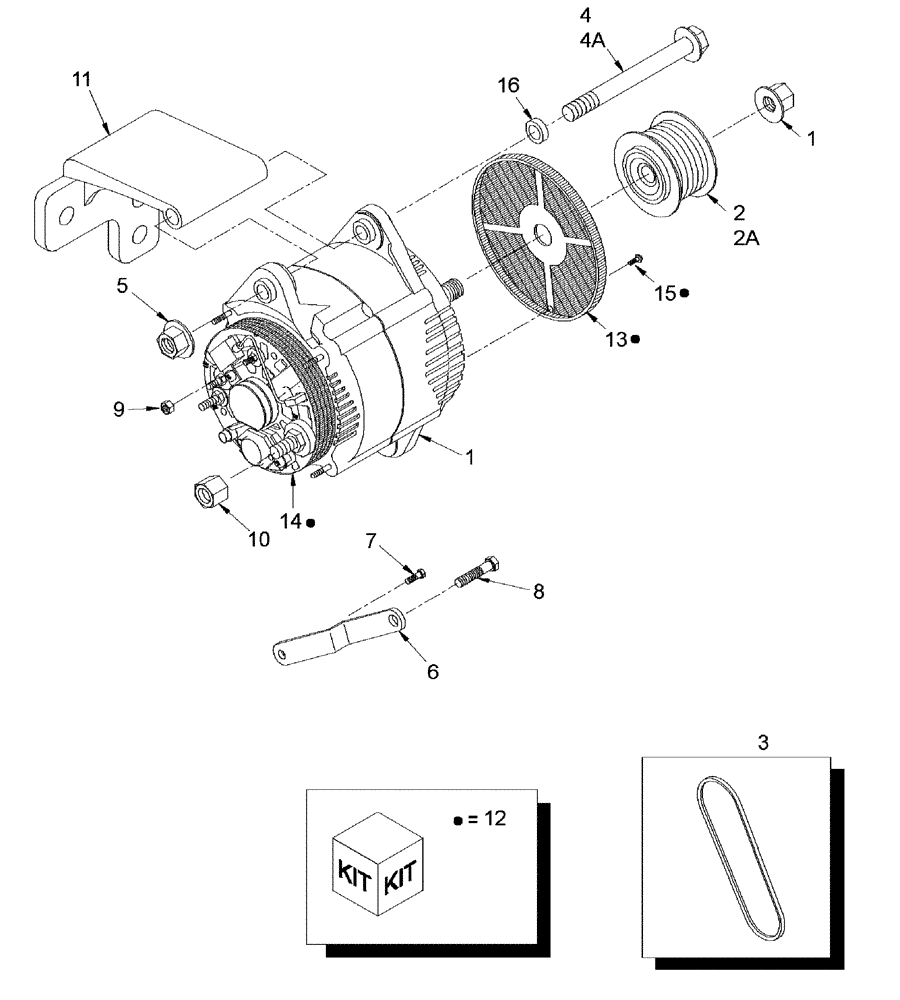 4
4A
11
16
1
2
2A
5
15 ●
13 ●
9
1
14 ●
10
7
8
6
3
● = 12
KIT KIT