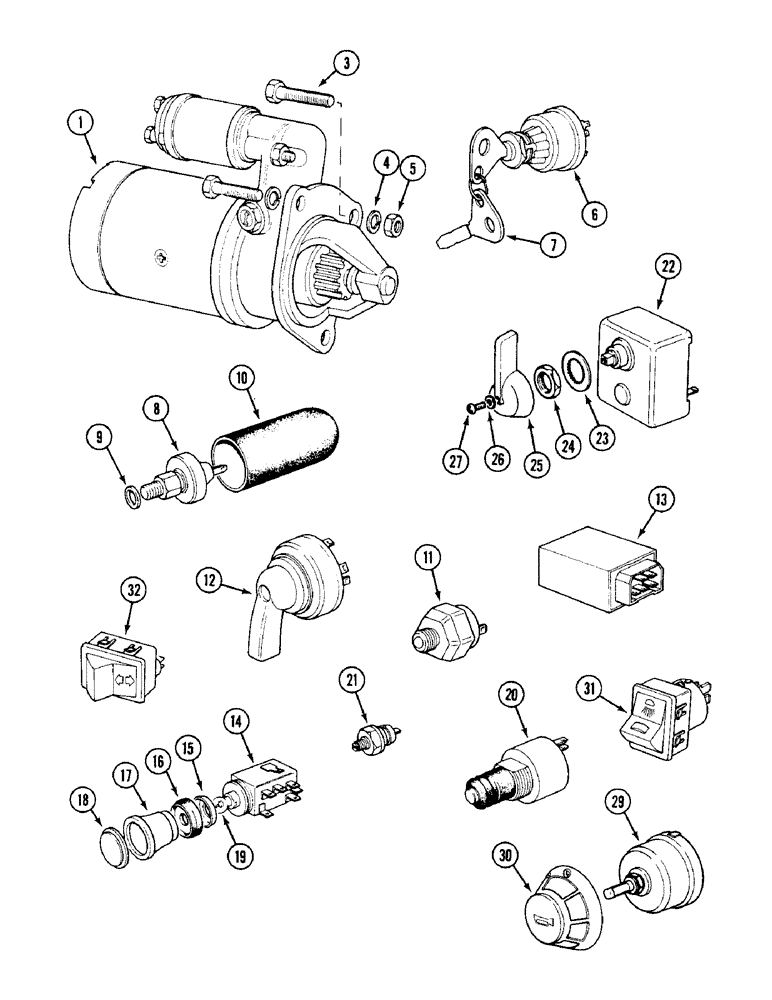 3
1
4
5
6
7
22
10
8
9
27
26
25
24
23
13
32
12
11
21
20
31
14
15
16
17
18
19
29
30