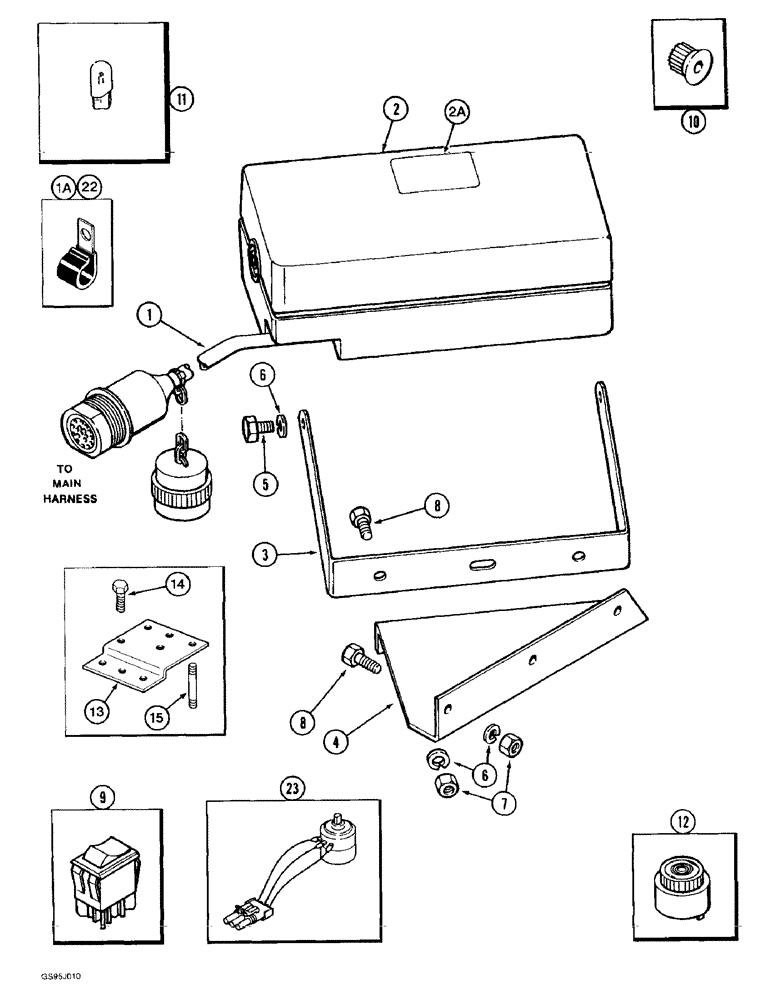 11
10
2
2A
1A
22
1
6
5
TO MAIN HARNESS
8
3
14
13
15
8
4
6
7
9
23
12
GS95J010