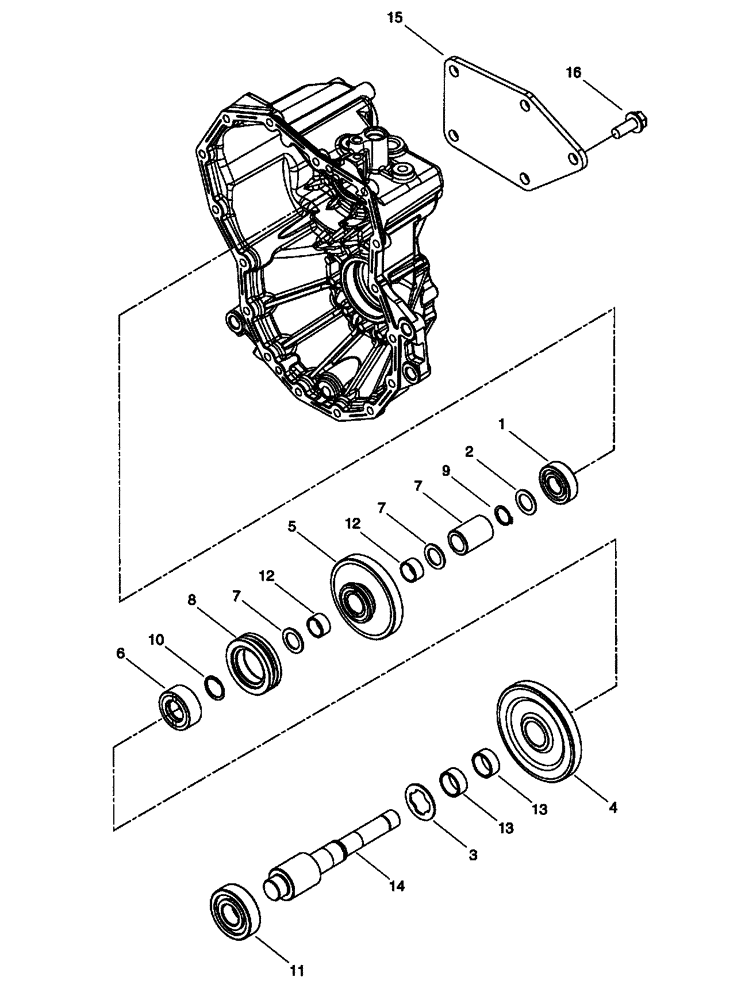 15
16
1
2
9
7
7
12
5
12
7
8
10
6
4
13
13
3
14
11