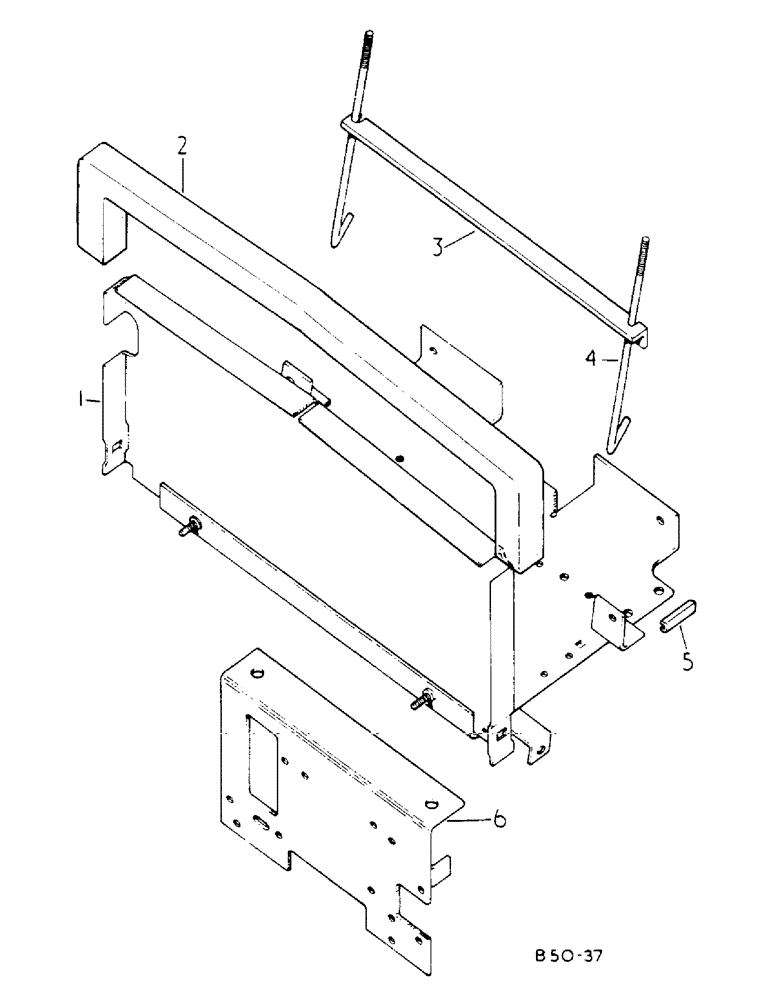 2
3
4
1
5
6
B50-37