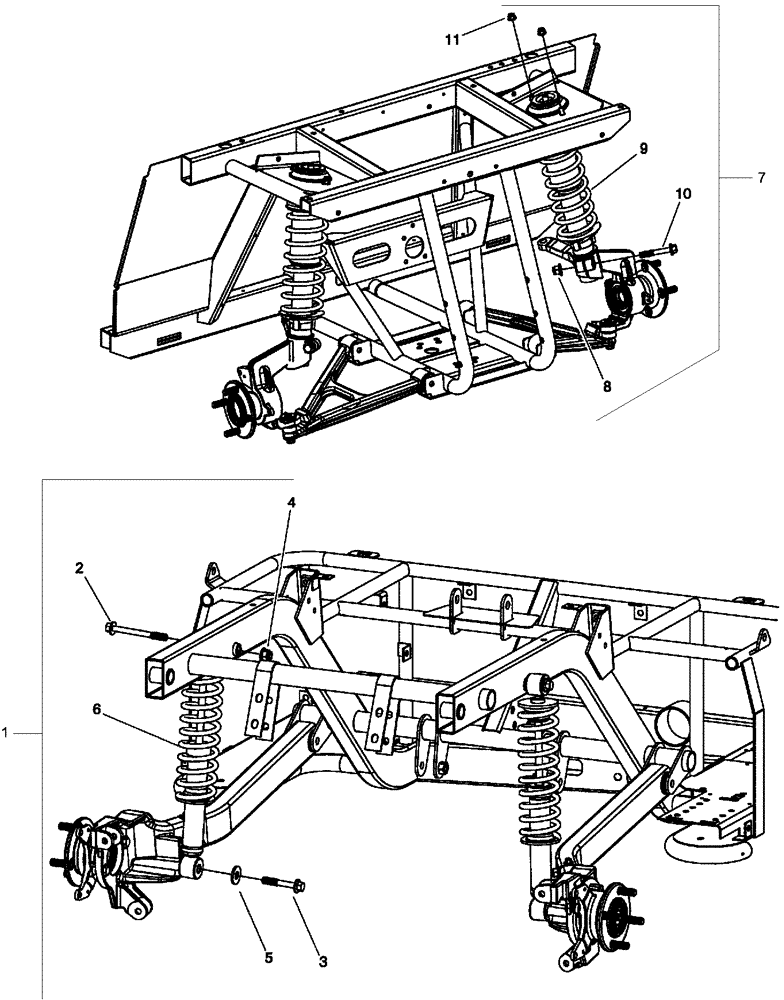 11
9
7
10
8
4
2
6
1
5
3