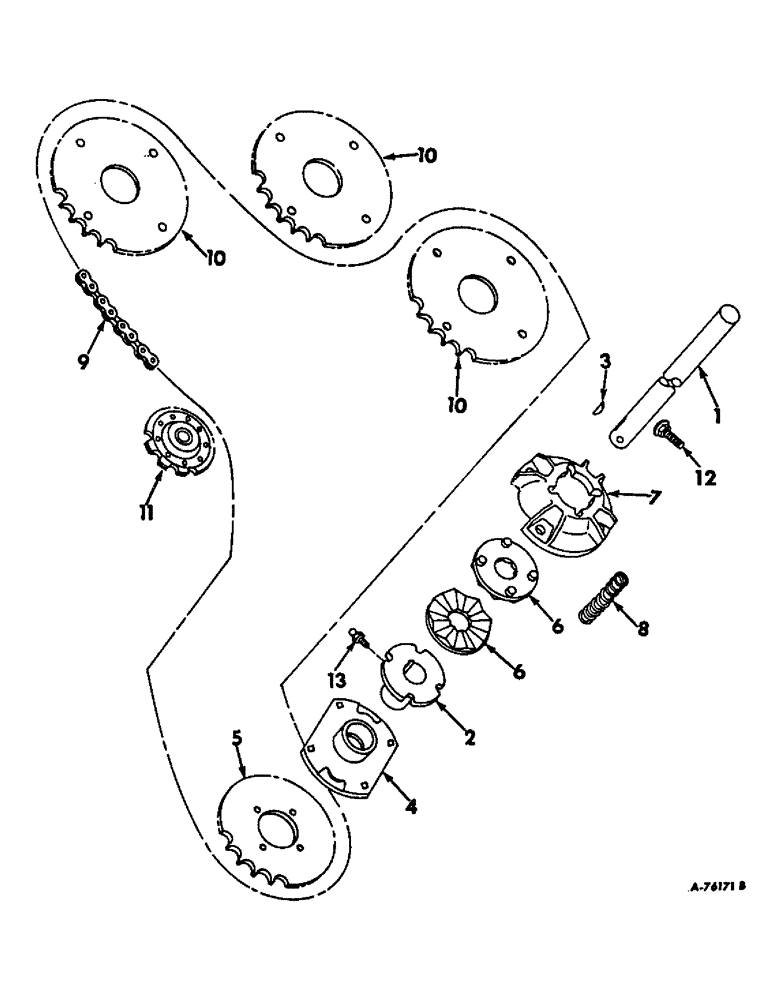 10
10
10
9
3
1
12
11
7
6
8
6
13
2
5
4
A-76171 B