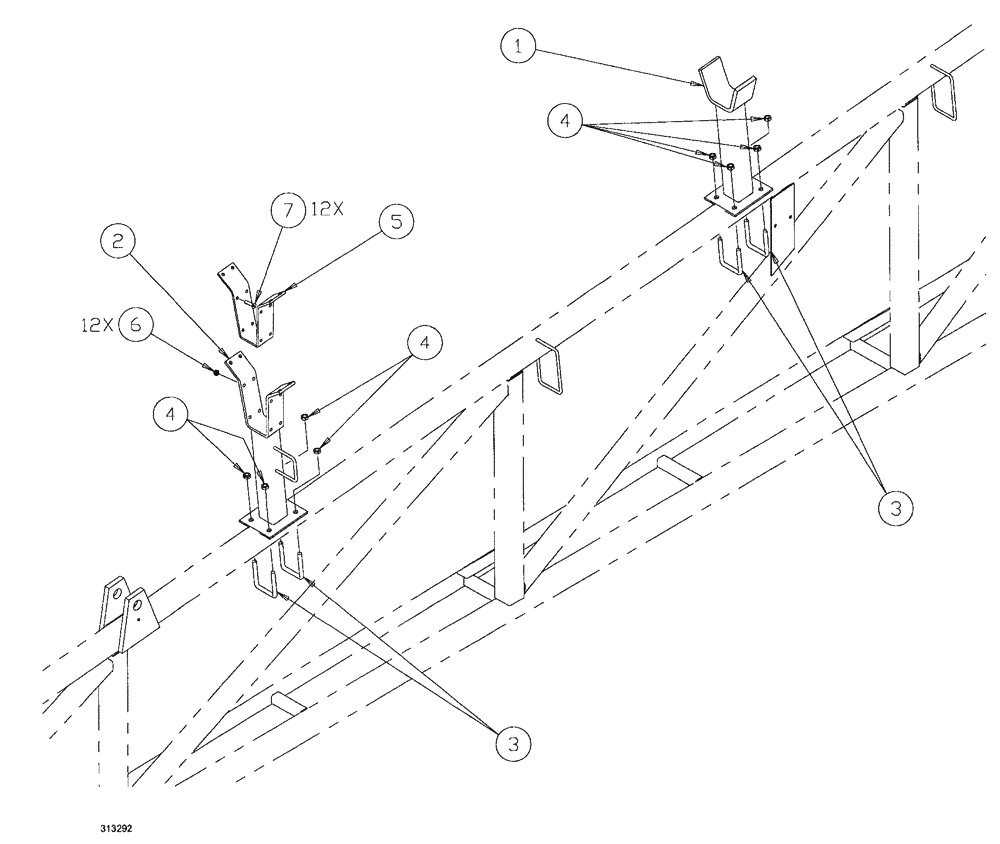 1
4
7 12X
5
2
12X 6
4
4
3
3
313292