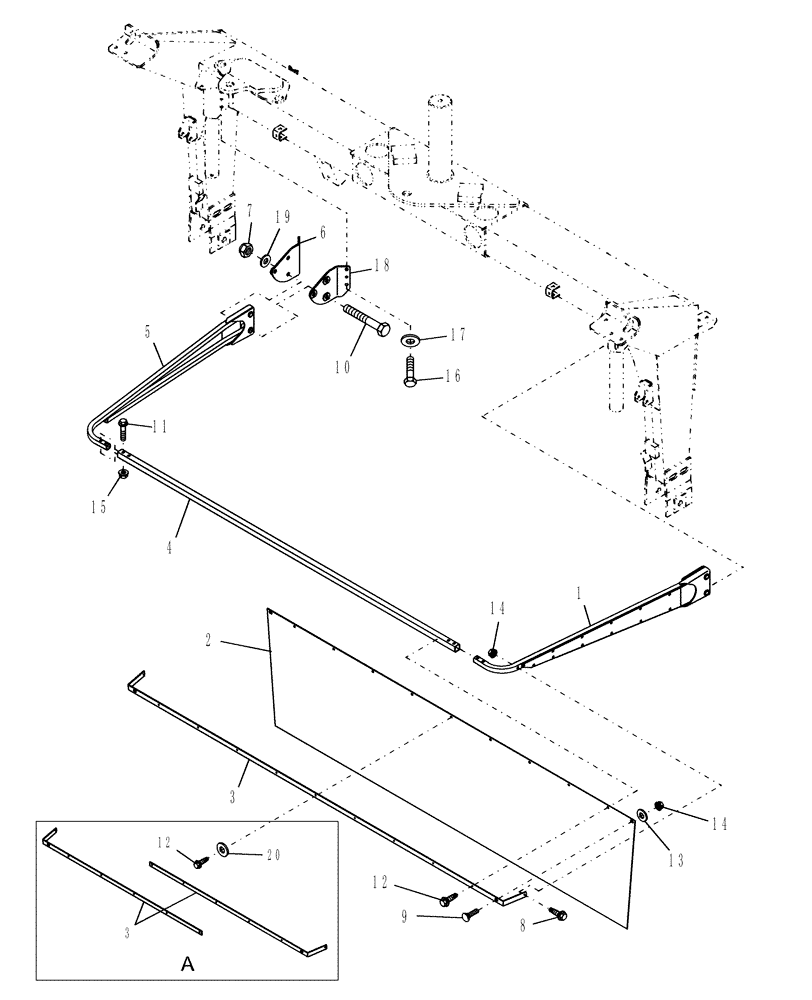 7
19
6
18
5
10
17
16
11
15
4
14
1
2
3
14
13
12
20
12
9
8
3
A