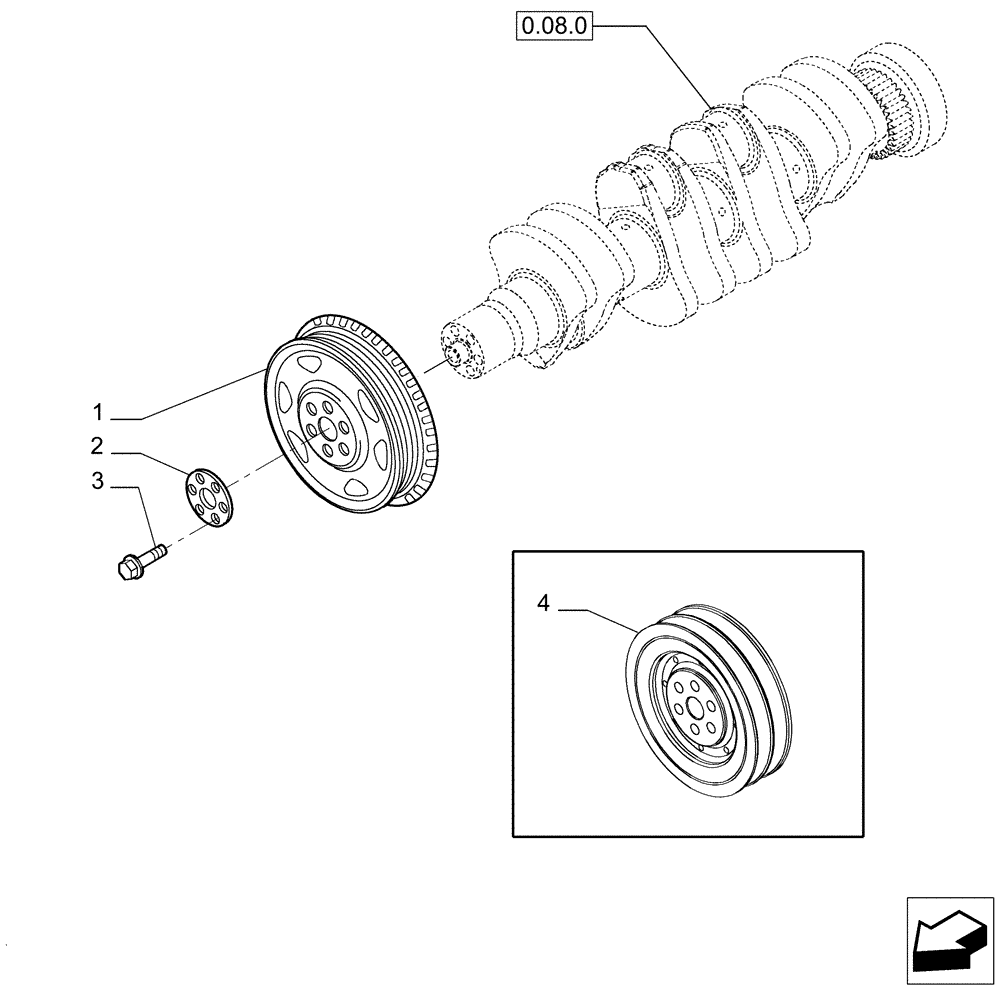 0.08.0

1

2

3

4