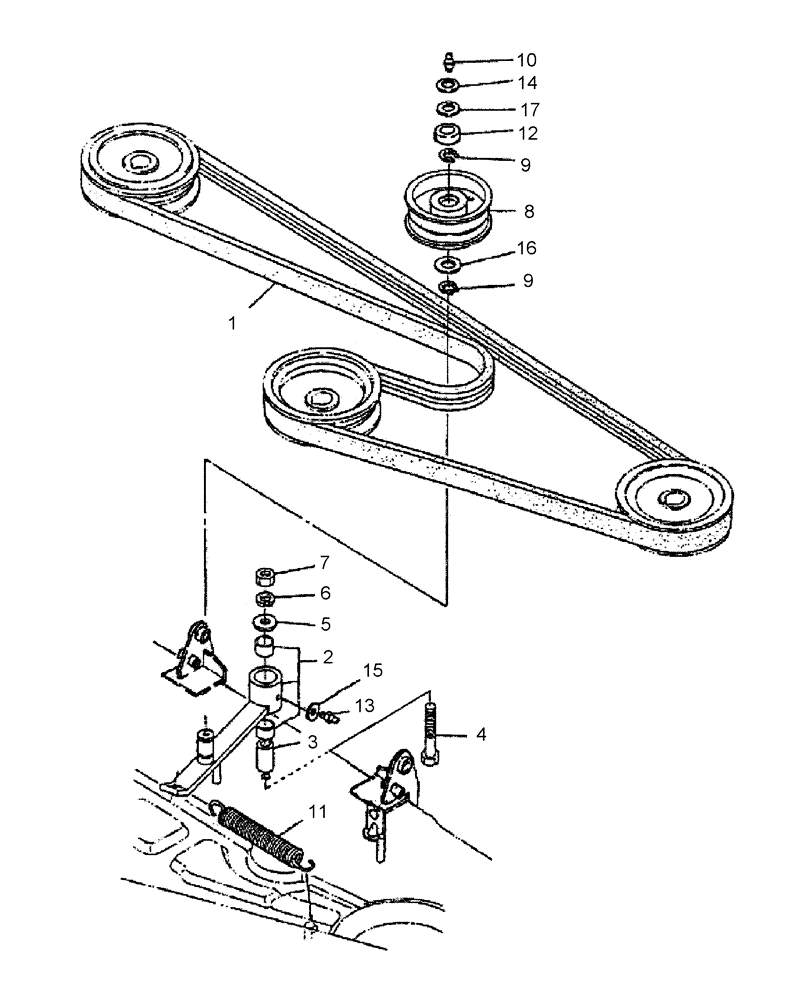 10
14
17
12
9
8
16
9
1
7
6
5
2
15
13
4
3
11