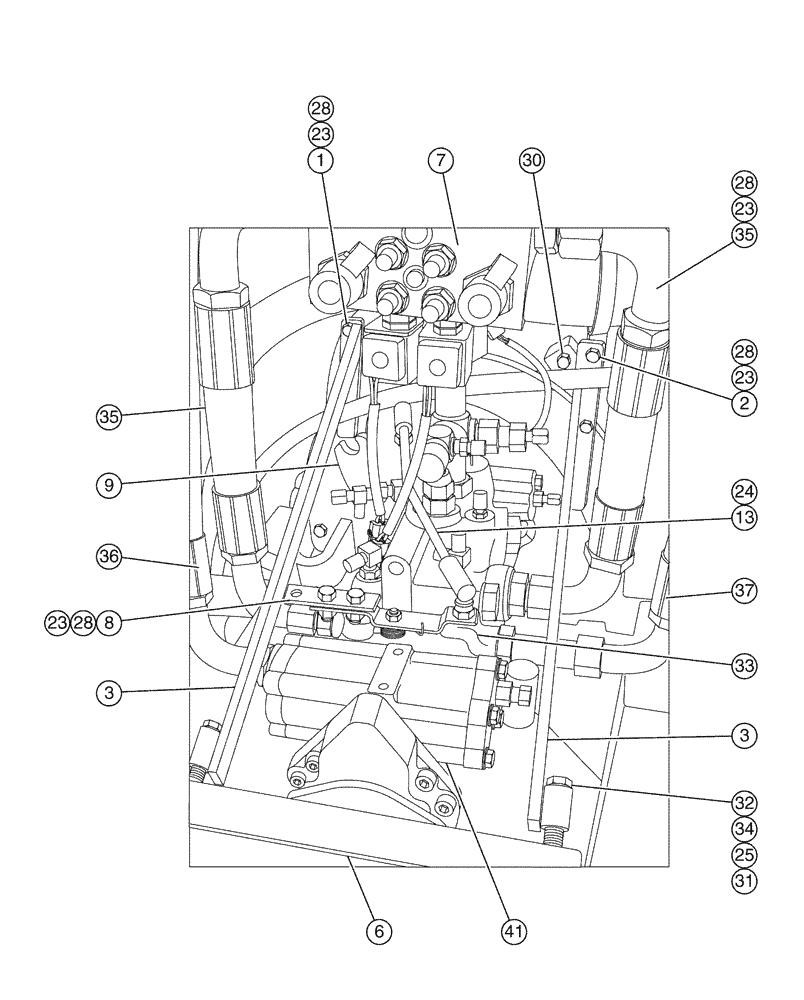 28
23
1
7
30
28
23
35
28
23
2
35
9
24
13
36
37
23 28 8
33
3
3
32
34
25
31
6
41