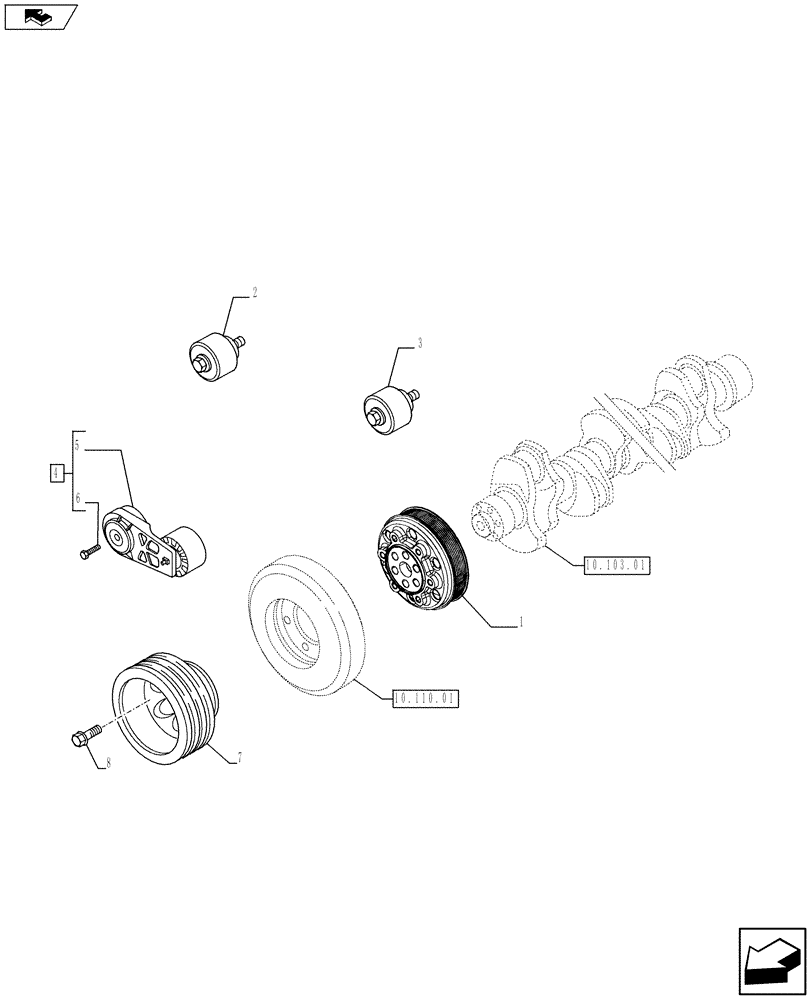 2

3

5

4

6

10.103.01

1

10.110.01

8

7