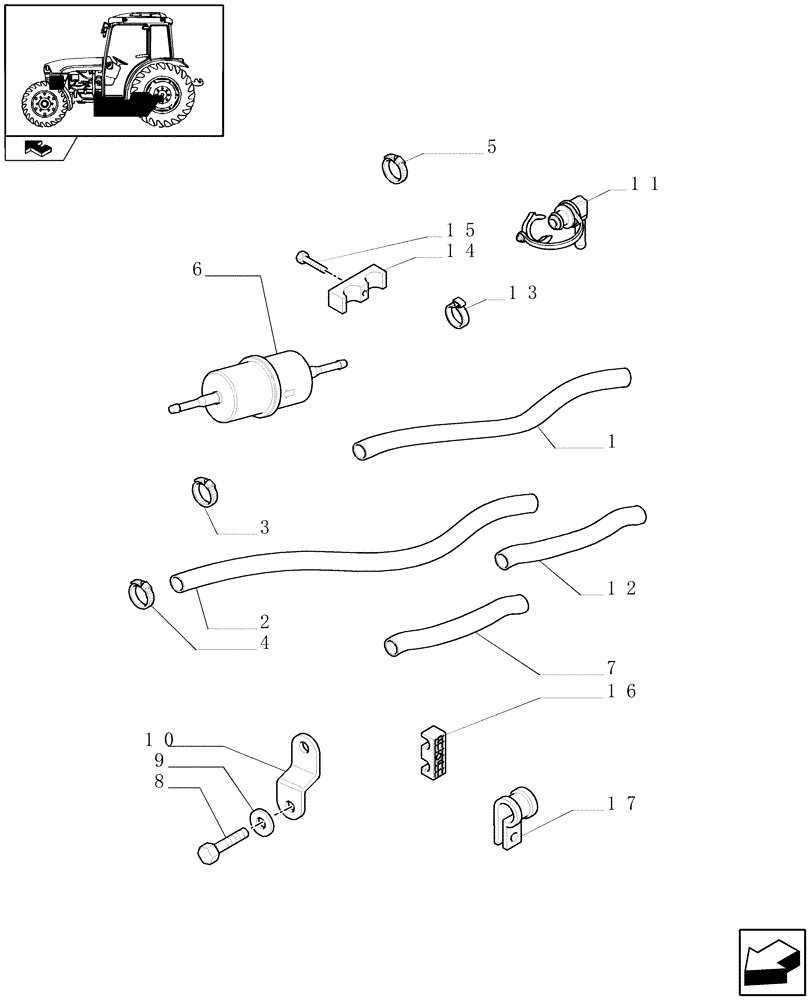 5
11
15
14
6
13
1
3
12
2
4
7
16
10
9
8
17