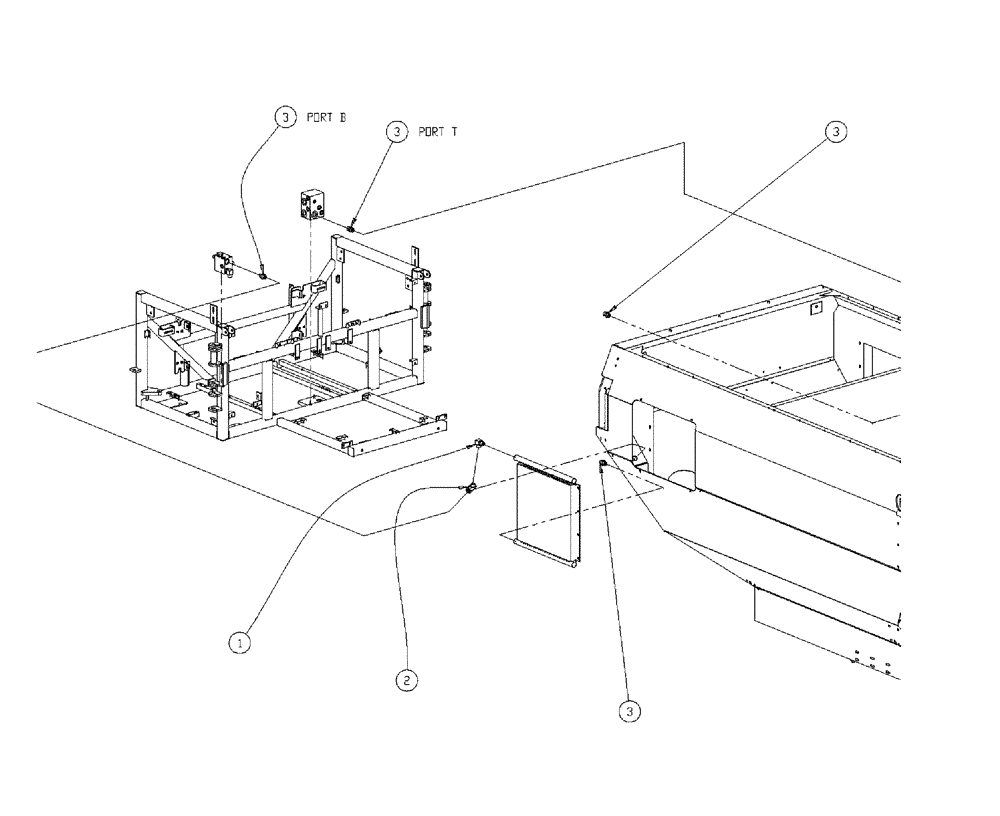 3 PORT B
3 PORT T
3
1
2
3