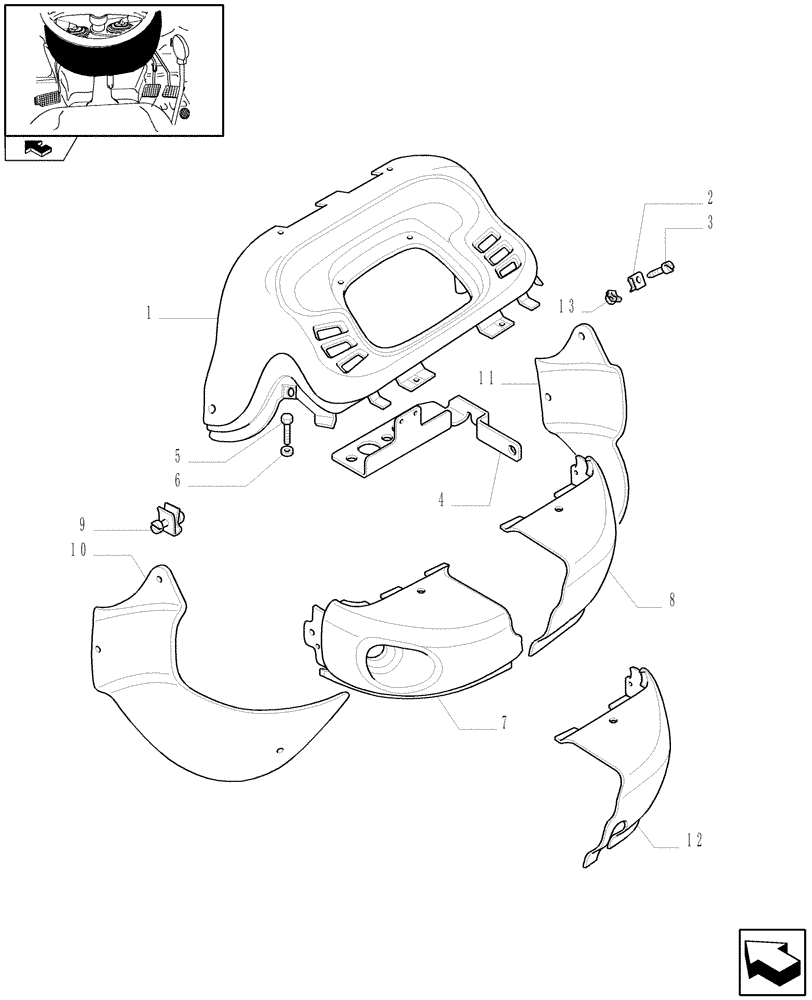 2
3
13
1
11
5
6
4
9
10
8
7
12