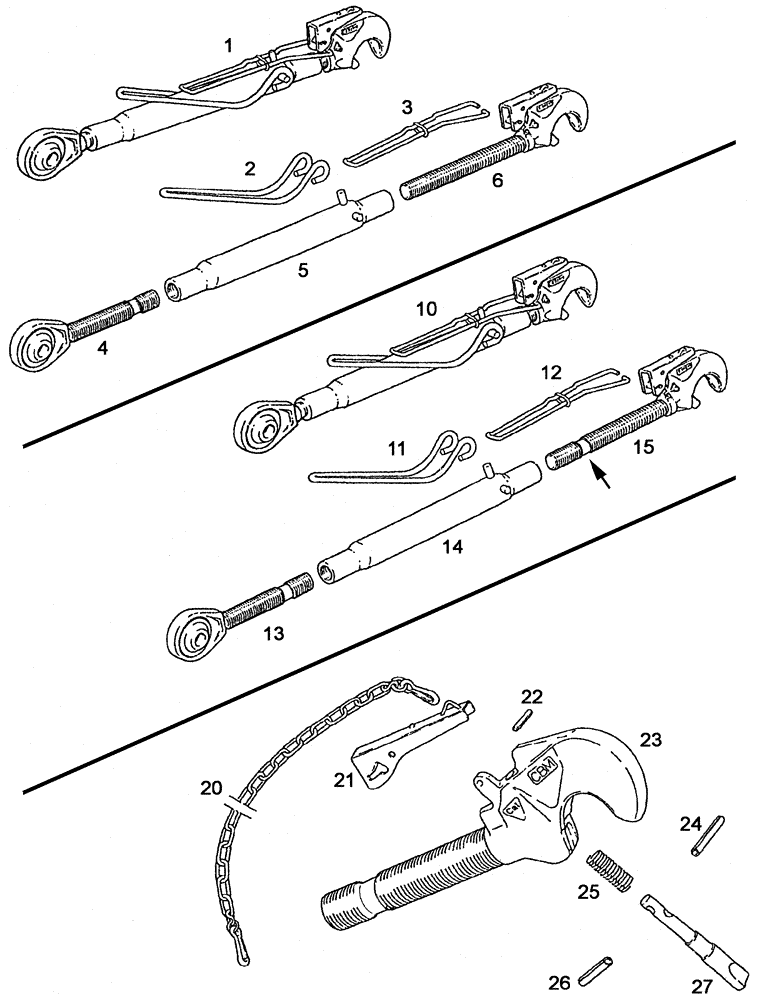 1
3
2
6
5
4
10
12
11
15
14
13
22
23
20
21
CBM
24
25
26
27