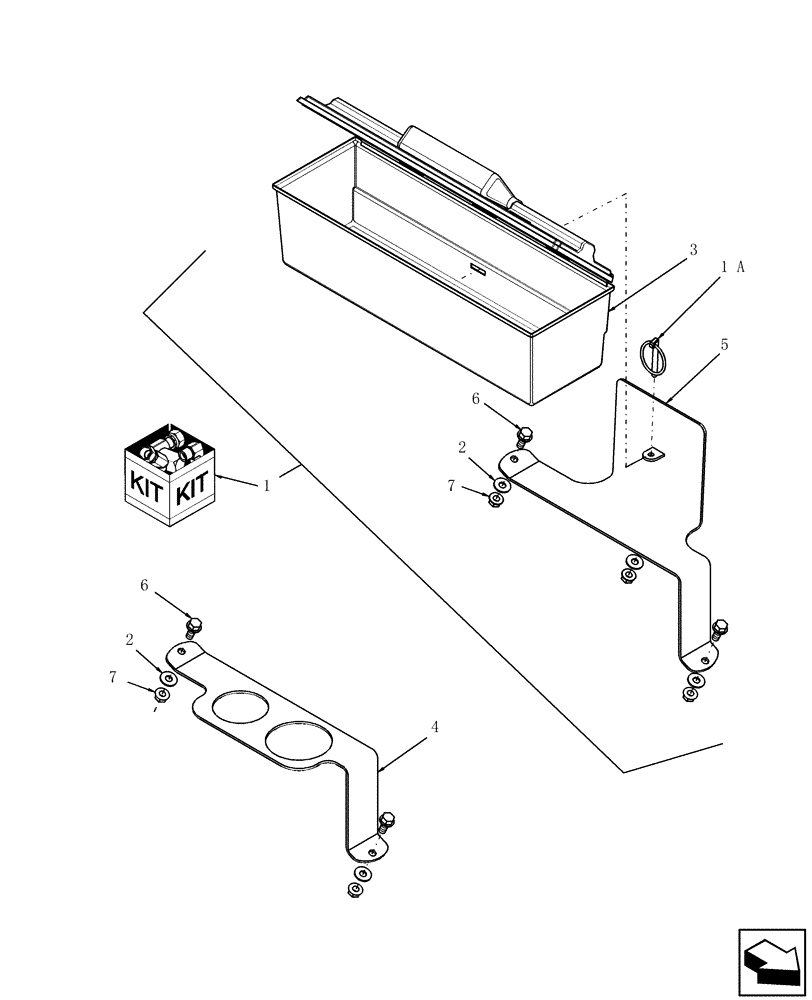 3
1 A
5
6
2
7
KIT KIT
1
6
2
7
4