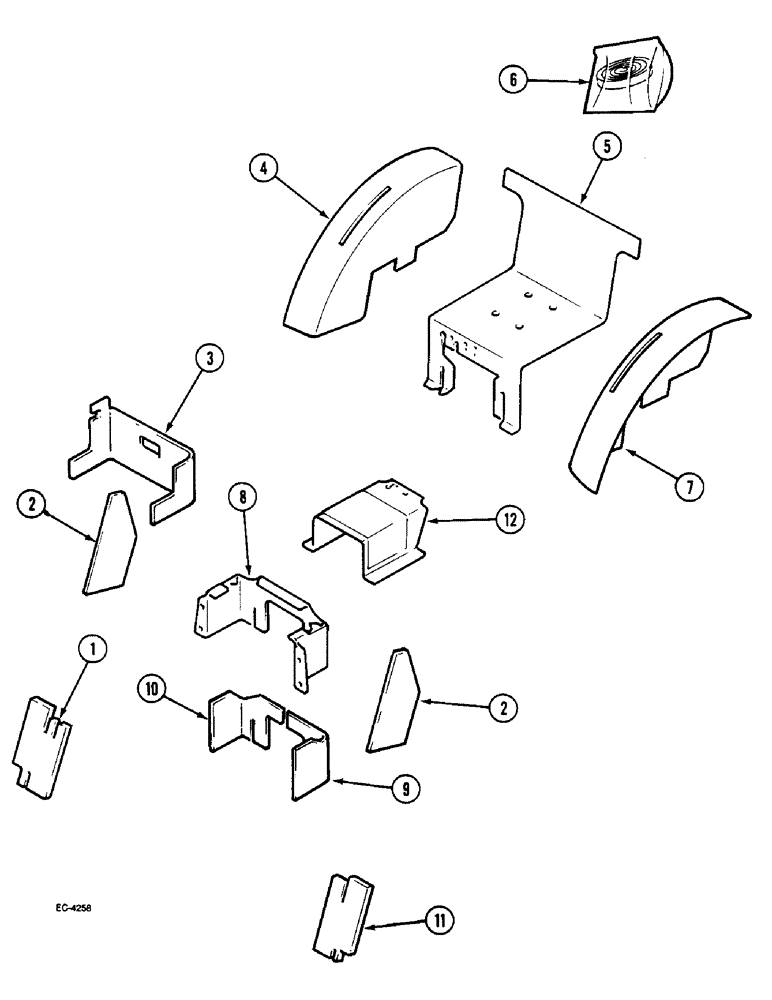 6
4
5
3
7
2
8
12
1
10
2
9
EC-4258
11