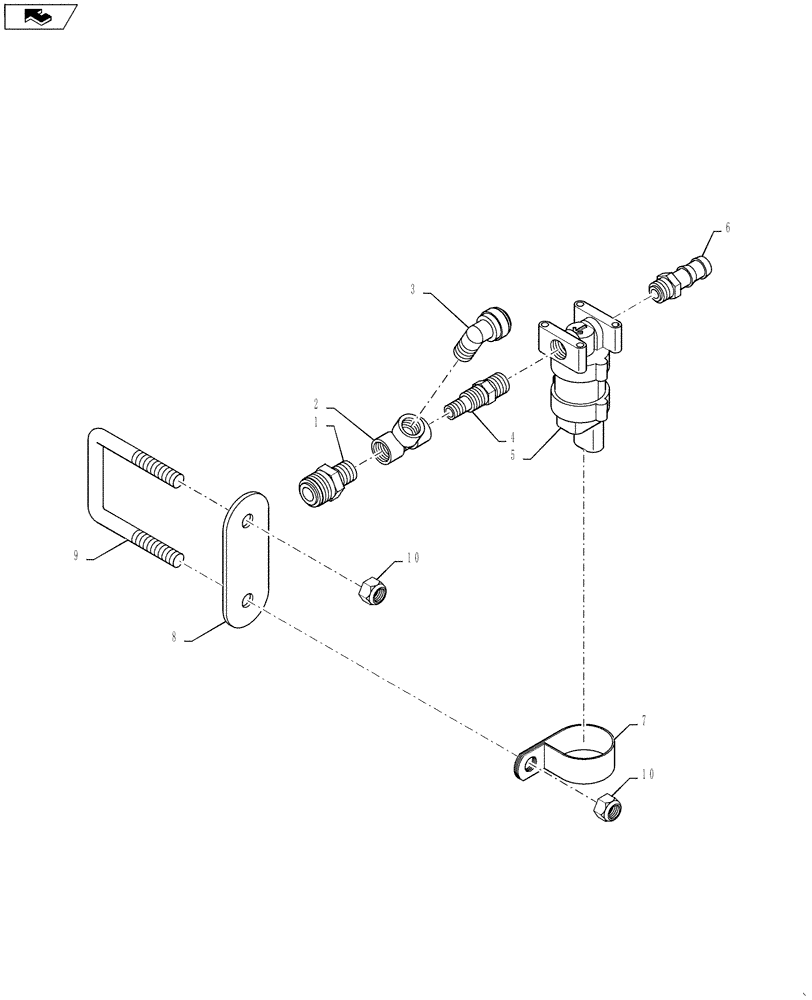 6
3
2
1
4
5
9
10
8
7
10