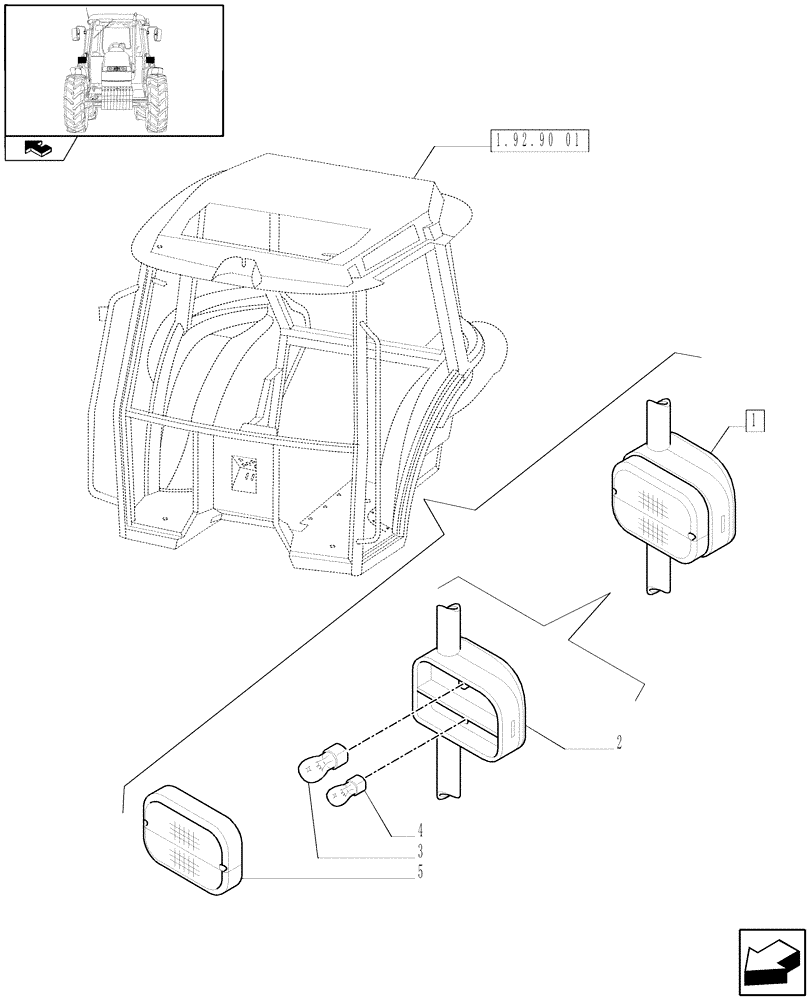 1.92.90 01
1
2
4
3
5