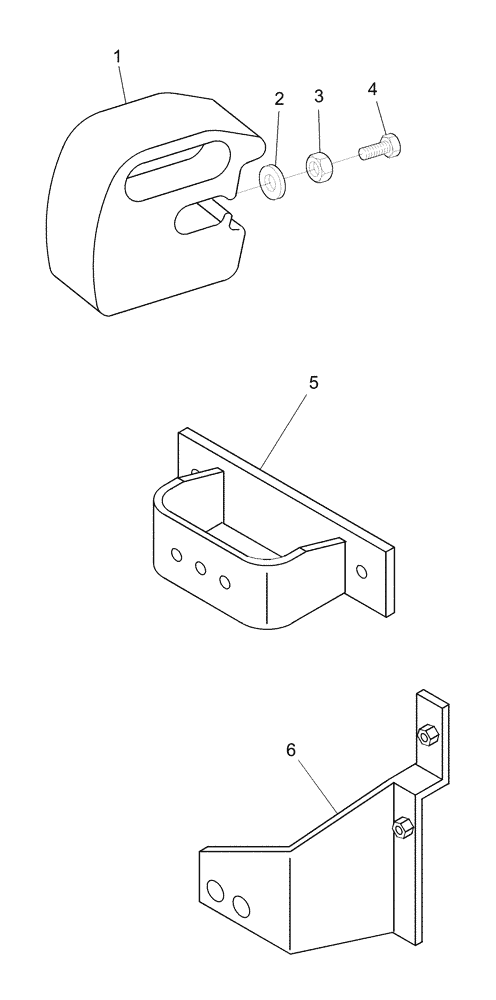 1
2
3
4
5
6