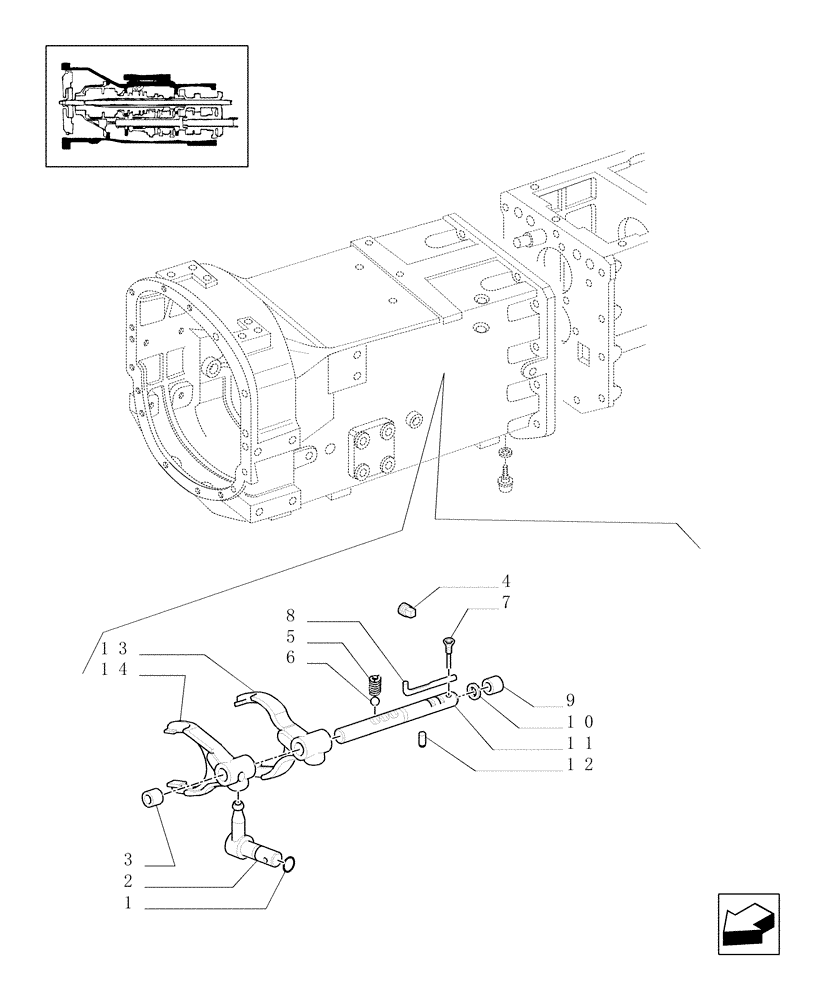 4
7
8
5
6
13
14
9
10
11
12
3
2
1