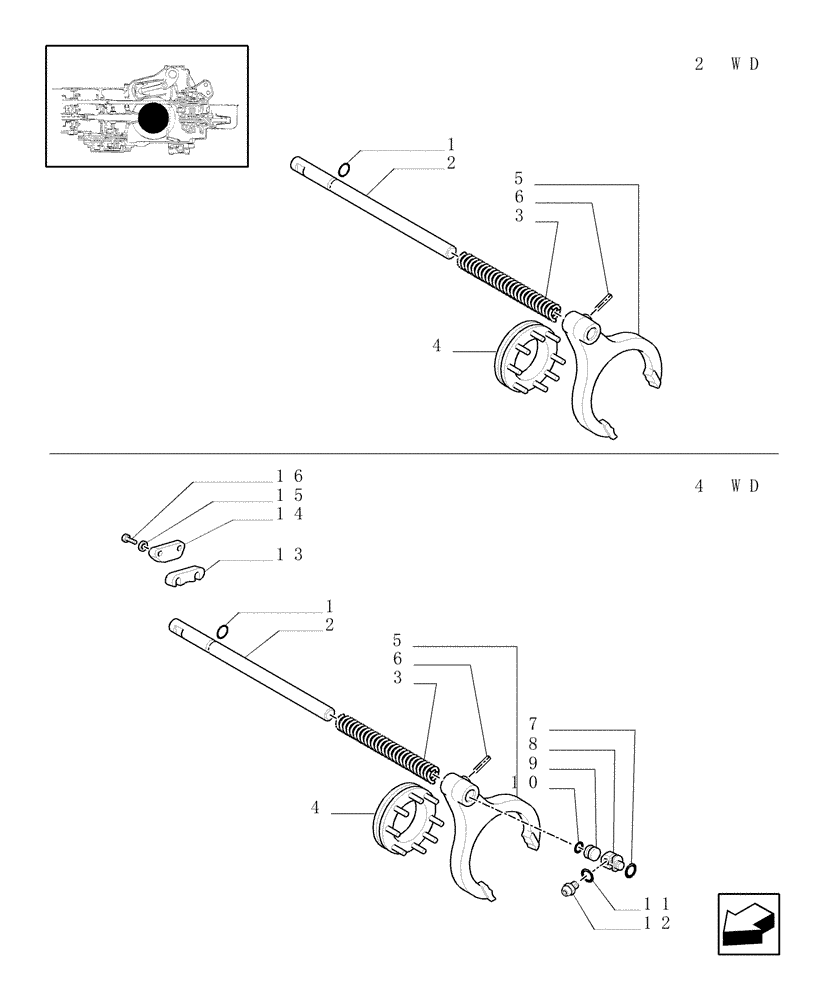 2 WD

1
2
5
6
3
4

4 WD

16
15
14
13
1
2
5
6
3
7
8
9
10
4
11
12