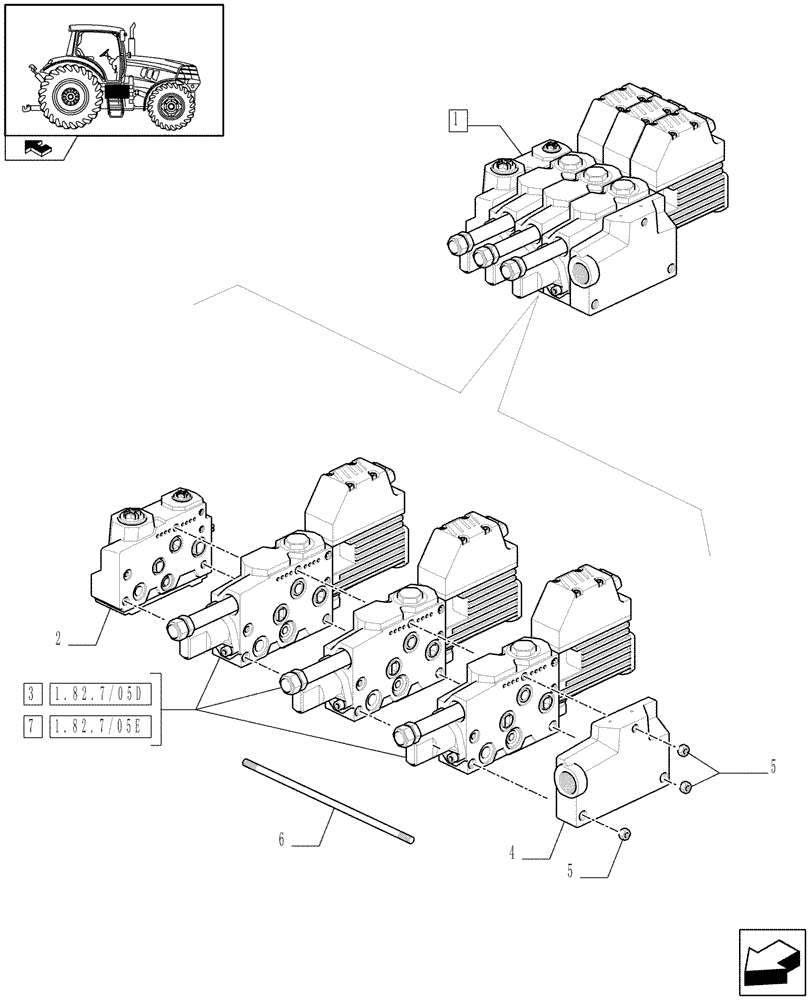 1

2

3 1.82.7/05D
7 1.82.7/05E

6

4

5

5