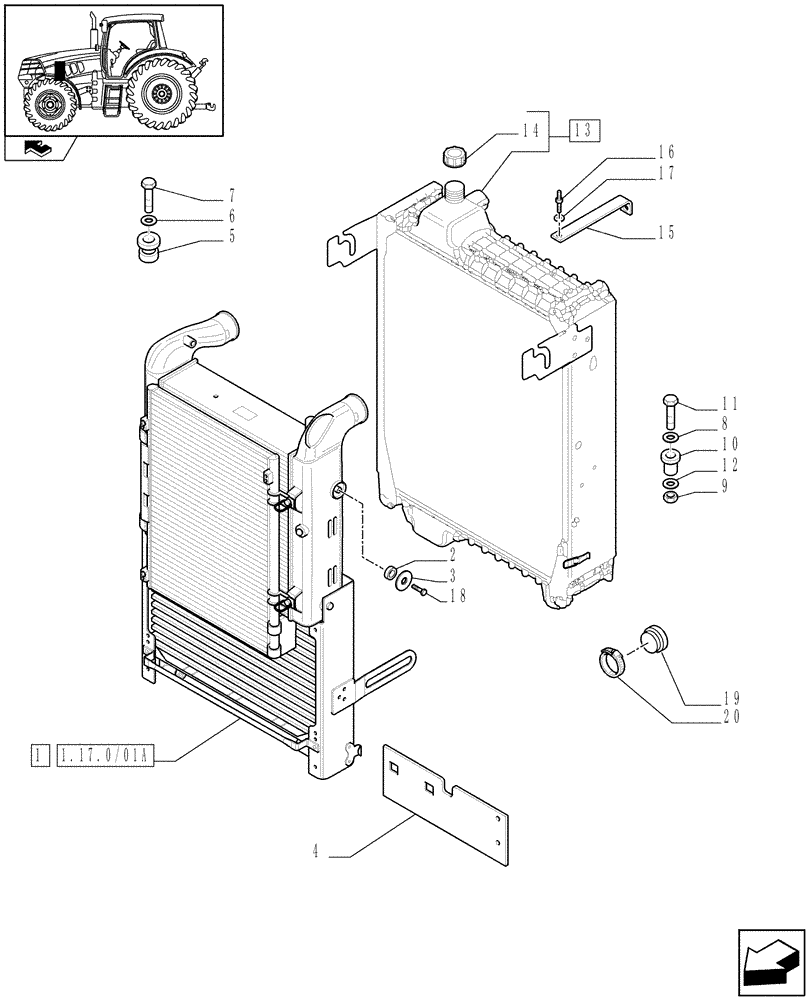 14
13
16
17
15
7
6
5
11
8
10
12
9
2
3
18
19
20
1
1.17.0/01A
4