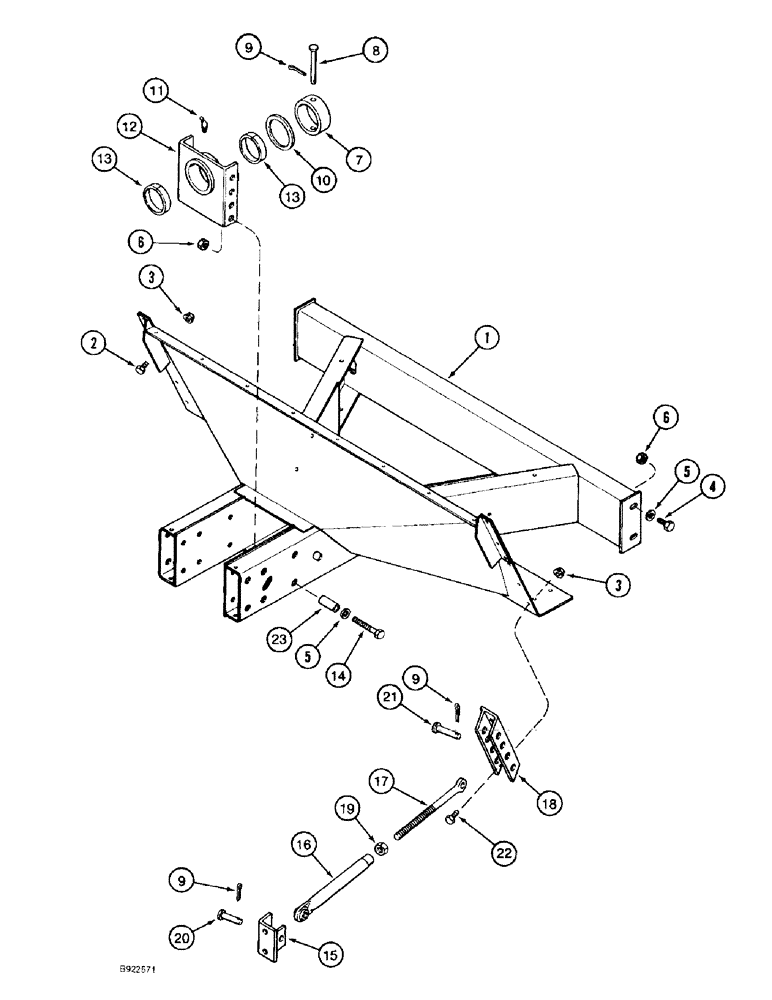 9
8
11
12
13
13
10
7
6
3
2
1
6
5
4
3
23
5
14
9
21
18
17
19
22
16
9
20
15
B922571