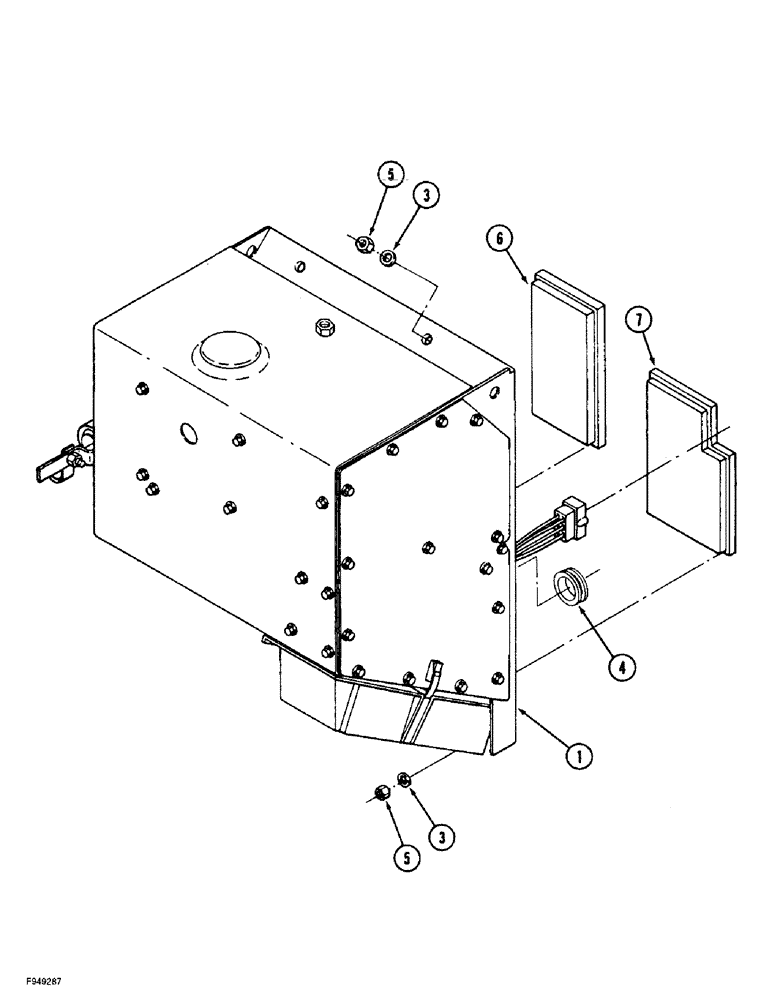 5
3
6
7
4
1
3
5
F949287