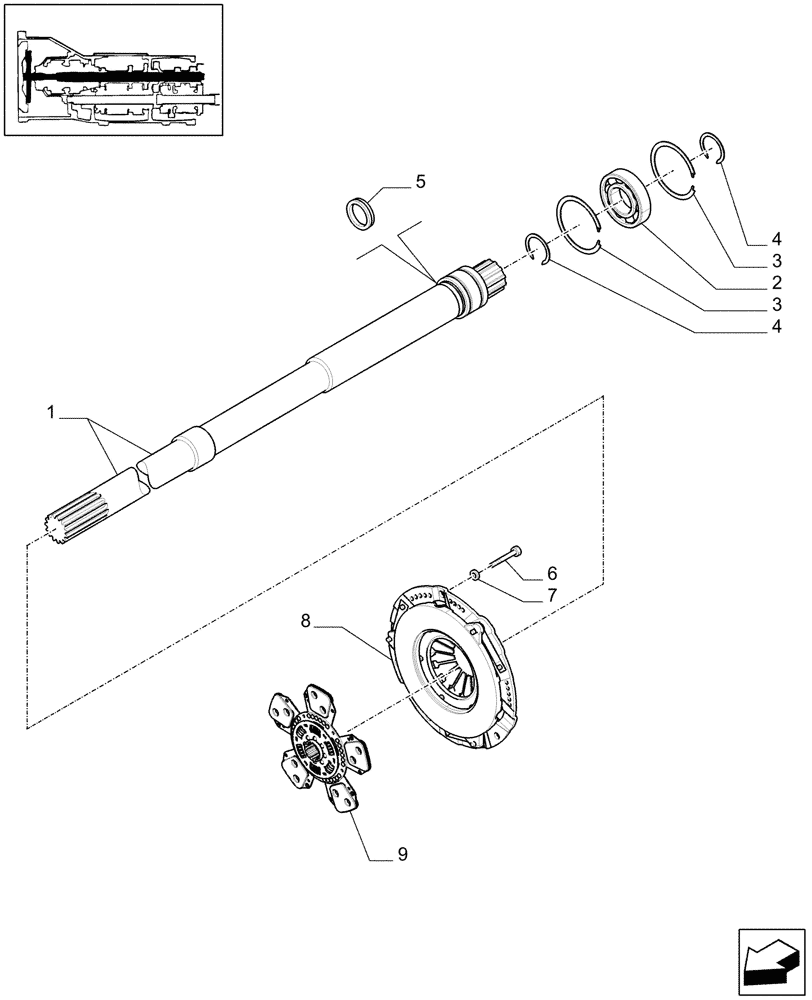 5
4
3
2
3
4
1
6
7
8
9