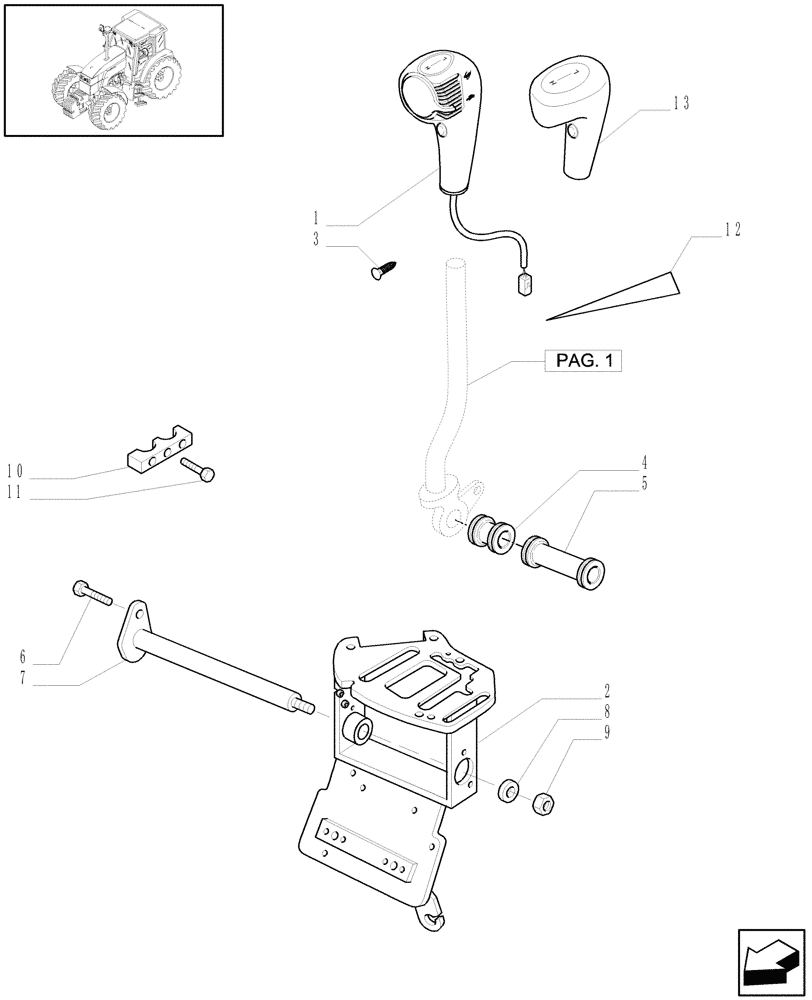 13
1
3
12
PAG. 1
10
11
4
5
6
7
2
8
9