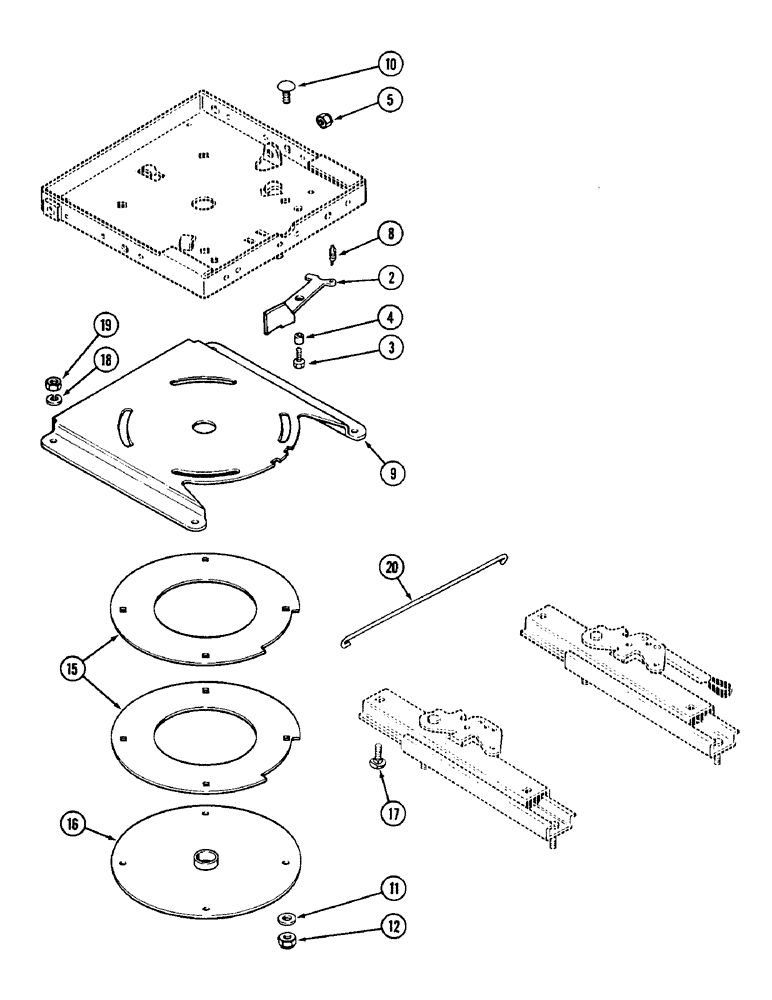 10
5
8
2
4
3
19
18
9
20
15
17
16
11
12